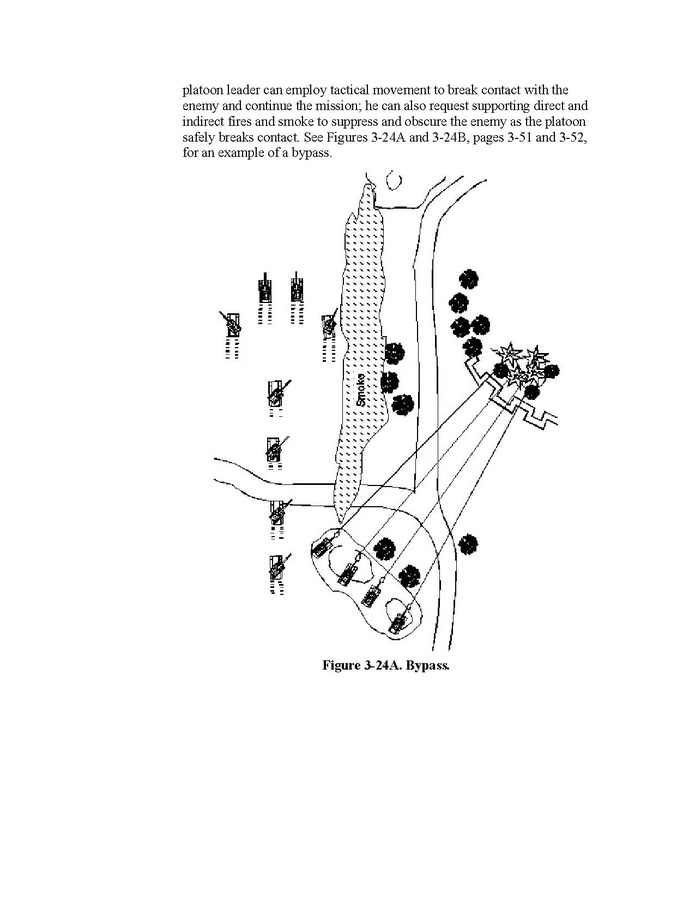 platoon leader can employ tactical movement to break contact with the enemy and continue the mission; he can also request supporting direct and indirect fires and smoke to suppress and obscure the enemy as the platoon safely breaks contact. See Figures 3-24A and 3-24B, pages 3-51 and 3-52, for an example of a bypass.

Smoke

Figure 3-24A. Bypass.