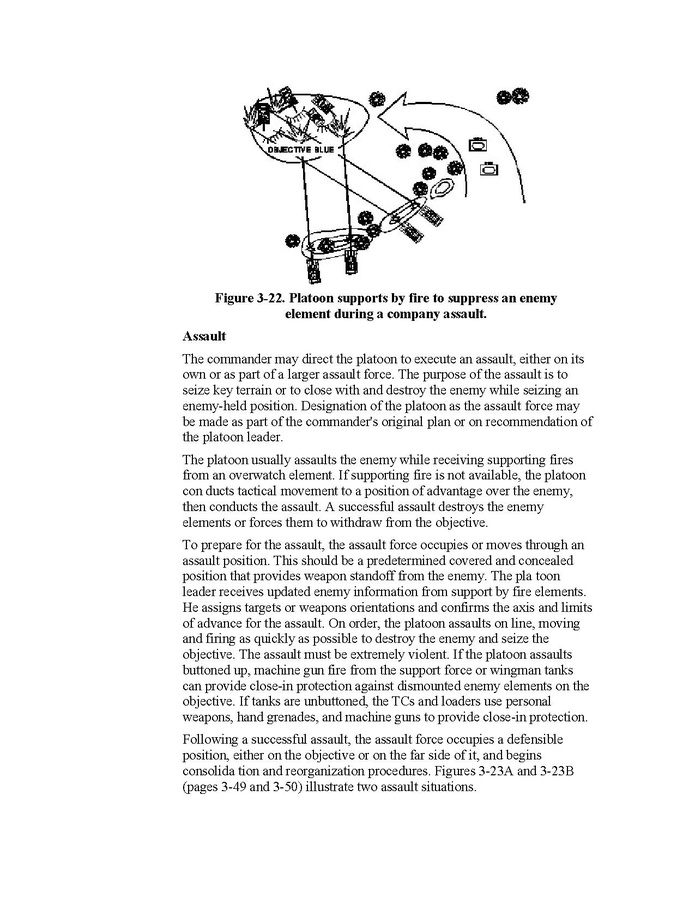 OBJECTIVE BLUE

Figure 3-22. Platoon supports by fire to suppress an enemy element during a company assault.

Assault

The commander may direct the platoon to execute an assault, either on its own or as part of a larger assault force. The purpose of the assault is to seize key terrain or to close with and destroy the enemy while seizing an enemy-held position. Designation of the platoon as the assault force may be made as part of the commander's original plan or on recommendation of the platoon leader.

The platoon usually assaults the enemy while receiving supporting fires from an overwatch element. If supporting fire is not available, the platoon con ducts tactical movement to a position of advantage over the enemy, then conducts the assault. A successful assault destroys the enemy elements or forces them to withdraw from the objective.

To prepare for the assault, the assault force occupies or moves through an assault position. This should be a predetermined covered and concealed position that provides weapon standoff from the enemy. The pla toon leader receives updated enemy information from support by fire elements. He assigns targets or weapons orientations and confirms the axis and limits of advance for the assault. On order, the platoon assaults on line, moving and firing as quickly as possible to destroy the enemy and seize the objective. The assault must be extremely violent. If the platoon assaults buttoned up, machine gun fire from the support force or wingman tanks can provide close-in protection against dismounted enemy elements on the objective. If tanks are unbuttoned, the TCs and loaders use personal weapons, hand grenades, and machine guns to provide close-in protection.

Following a successful assault, the assault force occupies a defensible position, either on the objective or on the far side of it, and begins consolida tion and reorganization procedures. Figures 3-23A and 3-23B (pages 3-49 and 3-50) illustrate two assault situations.