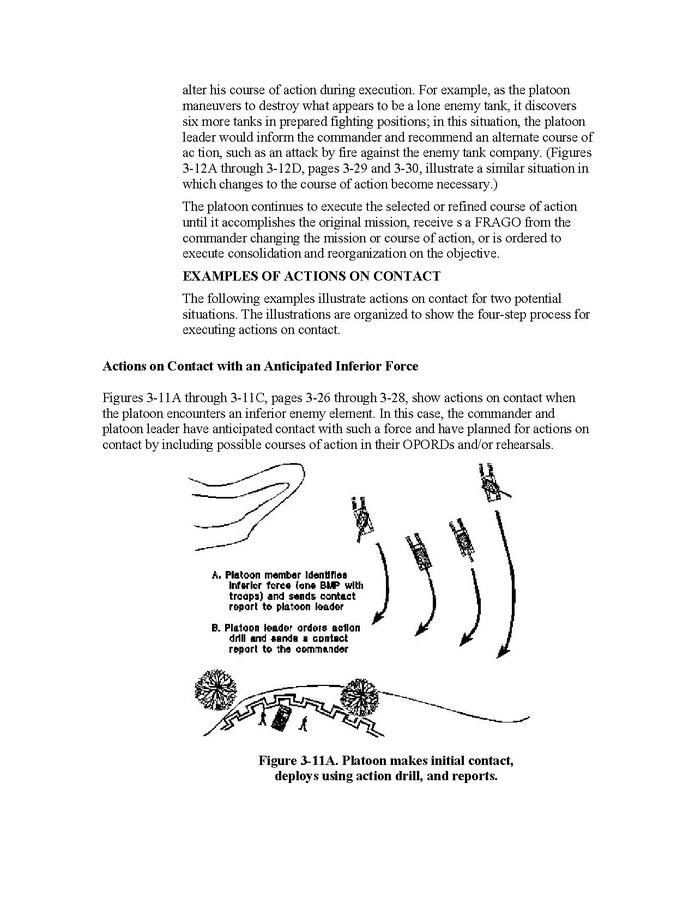 alter his course of action during execution. For example, as the platoon maneuvers to destroy what appears to be a lone enemy tank, it discovers six more tanks in prepared fighting positions; in this situation, the platoon leader would inform the commander and recommend an alternate course of ac tion, such as an attack by fire against the enemy tank company. (Figures 3-12A through 3-12D, pages 3-29 and 3-30, illustrate a similar situation in which changes to the course of action become necessary.)

The platoon continues to execute the selected or refined course of action until it accomplishes the original mission, receive s a FRAGO from the commander changing the mission or course of action, or is ordered to execute consolidation and reorganization on the objective.

EXAMPLES OF ACTIONS ON CONTACT

The following examples illustrate actions on contact for two potential situations. The illustrations are organized to show the four-step process for executing actions on contact.

Actions on Contact with an Anticipated Inferior Force

Figures 3-11A through 3-11C, pages 3-26 through 3-28, show actions on contact when the platoon encounters an inferior enemy element. In this case, the commander and platoon leader have anticipated contact with such a force and have planned for actions on contact by including possible courses of action in their OPORDs and/or rehearsals.

A. Platoon member identifies inferior force (one BMP with troops) and sends contact report to platoon leader

B. Platoon leader orders action drill and sends a contact report to the commander

Figure 3-11A. Platoon makes initial contact, deploys using action drill, and reports.