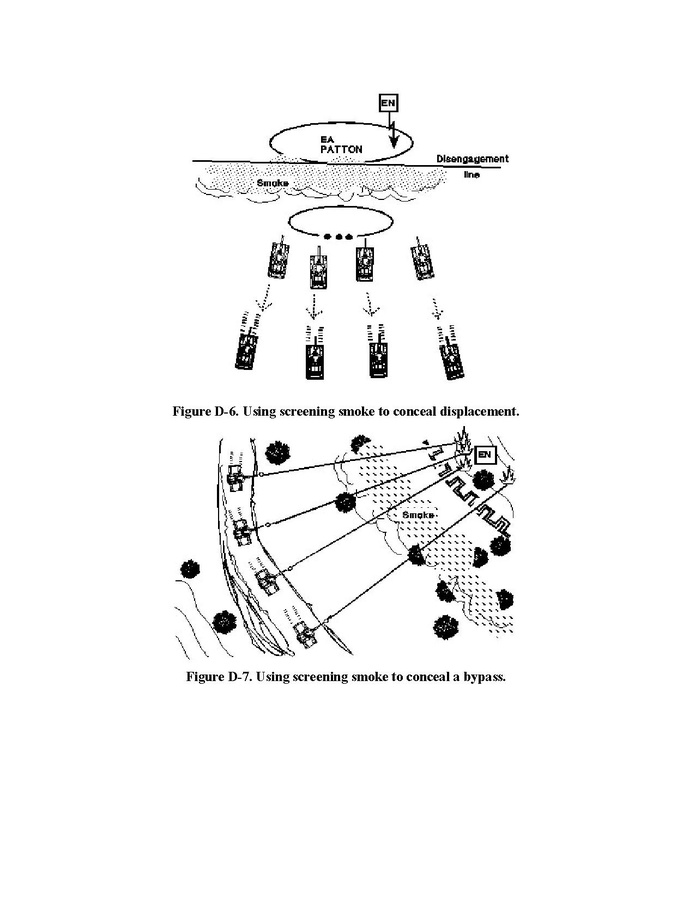 EN

EA PATTON

Disengagement line

Smoke

Figure D-6. Using screening smoke to conceal displacement.

EN

Smoke

Figure D-7. Using screening smoke to conceal a bypass.