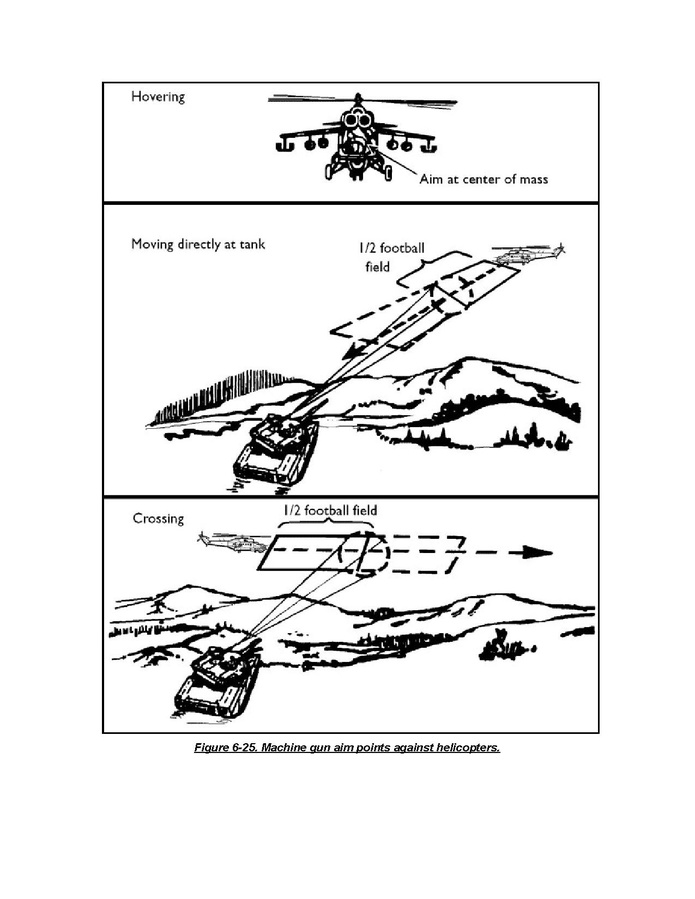 Hovering

Aim at center of mass

Moving directly at tank

1/2 football field

Crossing

1/2 football field

Figure 6-25. Machine gun aim points against helicopters.