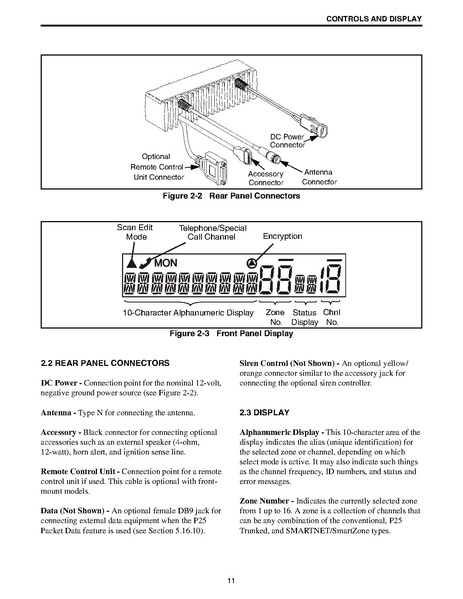 CONTROLS AND DISPLAY

DC Power Connector

Optional Remote Control Unit Connector

Accessory Connector

Antenna Connector

Figure 2-2 Rear Panel Connectors

Scan Edit Mode

Telephone/Special Call Channel

Encryption

MON

10-Character Alphanumeric Display

Zone No.

Status Display

Chnl No.

Figure 2-3 Front Panel Display

2.2 REAR PANEL CONNECTORS

DC Power - Connection point for the nominal 12-volt, negative ground power source (see Figure 2-2).

Antenna - Type N for connecting the antenna.

Accessory - Black connector for connecting optional accessories such as an external speaker (4-ohm, 12-watt), horn alert, and ignition sense line.

Remote Control Unit - Connection point for a remote control unit if used. This cable is optional with front-mount models.

Data (Not Shown) - An optional female DB9 jack for connecting external data equipment when the P25 Packet Data feature is used (see Section 5.16.10).

Siren Control (Not Shown) - An optional yellow/orange connector similar to the accessory jack for connecting the optional siren controller.

2.3 DISPLAY

Alphanumeric Display - This 10-character area of the display indicates the alias (unique identification) for the selected zone or channel, depending on which select mode is active. It may also indicate such things as the channel frequency, ID numbers, and status and error messages.

Zone Number - Indicates the currently selected zone from 1 up to 16. A zone is a collection of channels that can be any combination of the conventional, P25 Trunked, and SMARTNET/SmartZone types.

11