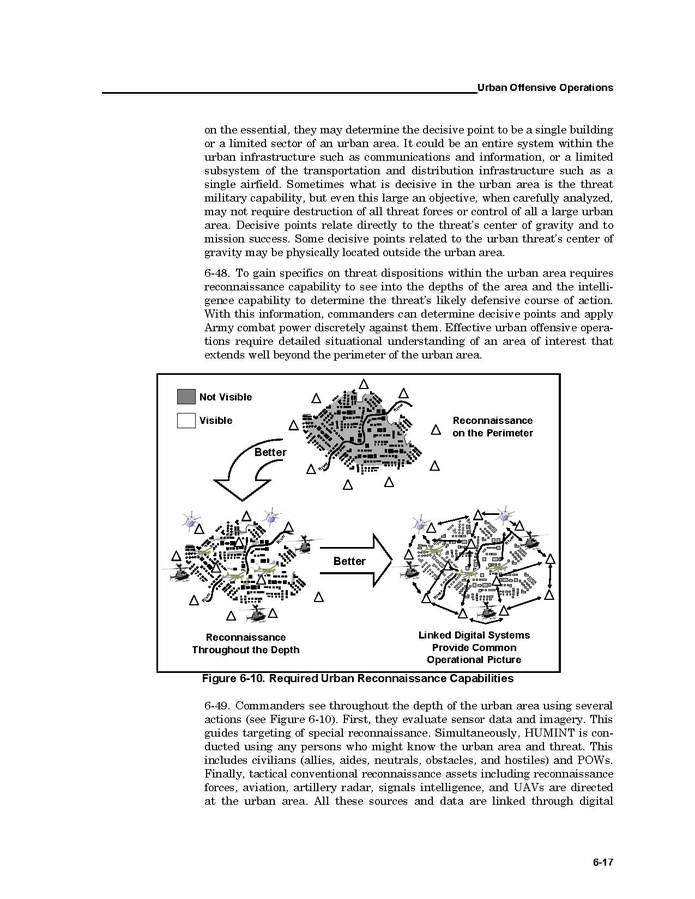 Urban Offensive Operations

on the essential, they may determine the decisive point to be a single building or a limited sector of an urban area. It could be an entire system within the urban infrastructure such as communications and information, or a limited subsystem of the transportation and distribution infrastructure such as a single airfield. Sometimes what is decisive in the urban area is the threat military capability, but even this large an objective, when carefully analyzed, may not require destruction of all threat forces or control of all a large urban area. Decisive points relate directly to the threat's center of gravity and to mission success. Some decisive points related to the urban threat's center of gravity may be physically located outside the urban area.

6-48. To gain specifics on threat dispositions within the urban area requires reconnaissance capability to see into the depths of the area and the intelligence capability to determine the threat's likely defensive course of action. With this information, commanders can determine decisive points and apply Army combat power discretely against them. Effective urban offensive operations require detailed situational understanding of an area of interest that extends well beyond the perimeter of the urban area.

Not Visible
Visible
Reconnaissance on the Perimeter
Better
Better
Reconnaissance Throughout the Depth
Linked Digital Systems Provide Common Operational Picture

Figure 6-10. Required Urban Reconnaissance Capabilities

6-49. Commanders see throughout the depth of the urban area using several actions (see Figure 6-10). First, they evaluate sensor data and imagery. This guides targeting of special reconnaissance. Simultaneously, HUMINT is conducted using any persons who might know the urban area and threat. This includes civilians (allies, aides, neutrals, obstacles, and hostiles) and POWs. Finally, tactical conventional reconnaissance assets including reconnaissance forces, aviation, artillery radar, signals intelligence, and UAVs are directed at the urban area. All these sources and data are linked through digital

6-17