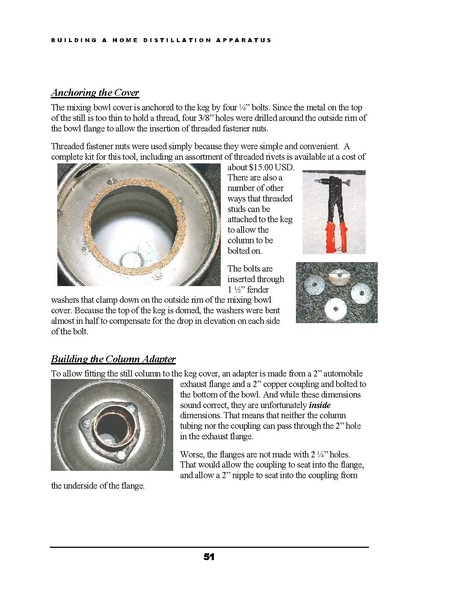 BUILDING A HOME DISTILLATION APPARATUS

Anchoring the Cover

The mixing bowl cover is anchored to the keg by four ¼" bolts. Since the metal on the top of the still is too thin to hold a thread, four 3/8" holes were drilled around the outside rim of the bowl flange to allow the insertion of threaded fastener nuts.

Threaded fastener nuts were used simply because they were simple and convenient. A complete kit for this tool, including an assortment of threaded rivets is available at a cost of about $15.00 USD. There are also a number of other ways that threaded studs can be attached to the keg to allow the column to be bolted on.

The bolts are inserted through 1 ½" fender washers that clamp down on the outside rim of the mixing bowl cover. Because the top of the keg is domed, the washers were bent almost in half to compensate for the drop in elevation on each side of the bolt.

Building the Column Adapter

To allow fitting the still column to the keg cover, an adapter is made from a 2" automobile exhaust flange and a 2" copper coupling and bolted to the bottom of the bowl. And while these dimensions sound correct, they are unfortunately inside dimensions. That means that neither the column tubing nor the coupling can pass through the 2" hole in the exhaust flange.

Worse, the flanges are not made with 2 ¼" holes. That would allow the coupling to seat into the flange, and allow a 2" nipple to seat into the coupling from the underside of the flange.

51