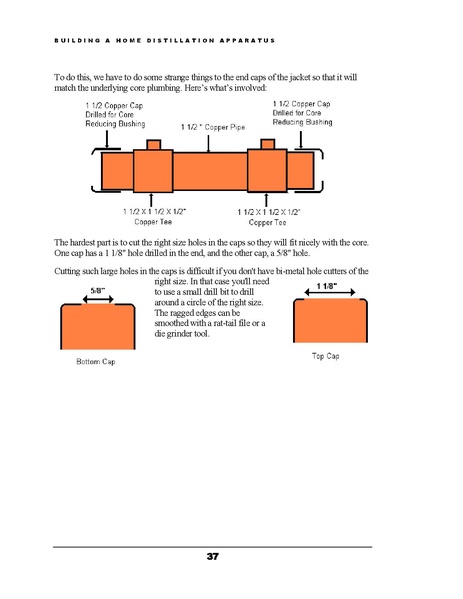 BUILDING A HOME DISTILLATION APPARATUS

To do this, we have to do some strange things to the end caps of the jacket so that it will match the underlying core plumbing. Here's what's involved:

1 1/2 Copper Cap Drilled for Core Reducing Bushing

1 1/2 " Copper Pipe

1 1/2 Copper Cap Drilled for Core Reducing Bushing

1 1/2 X 1 1/2 X 1/2" Copper Tee

1 1/2 X 1 1/2 X 1/2" Copper Tee

The hardest part is to cut the right size holes in the caps so they will fit nicely with the core. One cap has a 1 1/8" hole drilled in the end, and the other cap, a 5/8" hole.

Cutting such large holes in the caps is difficult if you don't have bi-metal hole cutters of the right size. In that case you'll need to use a small drill bit to drill around a circle of the right size. The ragged edges can be smoothed with a rat-tail file or a die grinder tool.

5/8"

Bottom Cap

1 1/8"

Top Cap

37