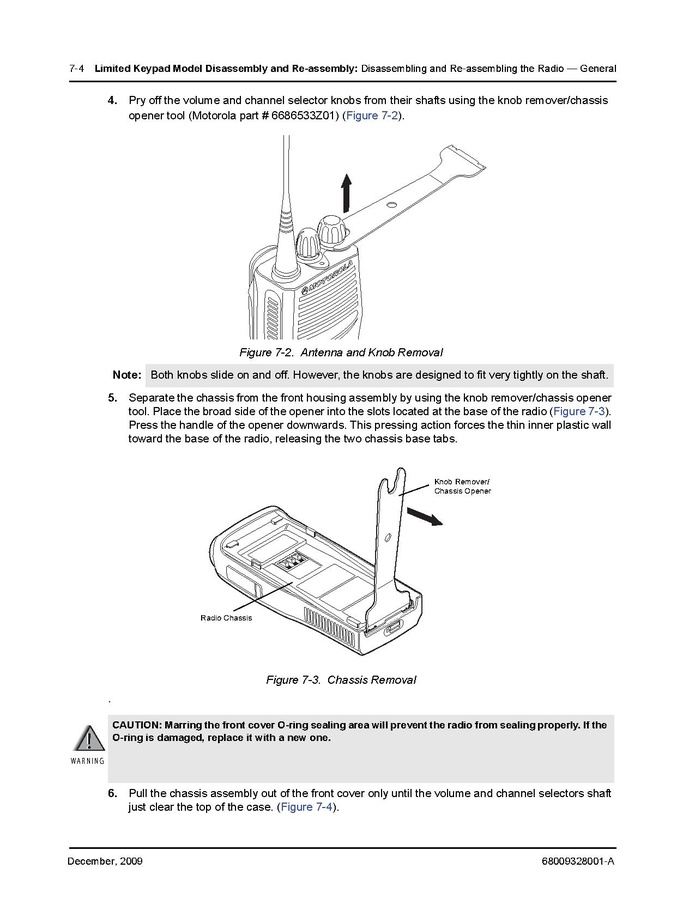 7-4 Limited Keypad Model Disassembly and Re-assembly: Disassembling and Re-assembling the Radio — General

4. Pry off the volume and channel selector knobs from their shafts using the knob remover/chassis opener tool (Motorola part # 6686533Z01) (Figure 7-2).

MOTOROLA

Figure 7-2. Antenna and Knob Removal

Note: Both knobs slide on and off. However, the knobs are designed to fit very tightly on the shaft.

5. Separate the chassis from the front housing assembly by using the knob remover/chassis opener tool. Place the broad side of the opener into the slots located at the base of the radio (Figure 7-3). Press the handle of the opener downwards. This pressing action forces the thin inner plastic wall toward the base of the radio, releasing the two chassis base tabs.

Knob Remover/ Chassis Opener

Radio Chassis

Figure 7-3. Chassis Removal

.

WARNING

CAUTION: Marring the front cover O-ring sealing area will prevent the radio from sealing properly. If the O-ring is damaged, replace it with a new one.

6. Pull the chassis assembly out of the front cover only until the volume and channel selectors shaft just clear the top of the case. (Figure 7-4).

December, 2009

68009328001-A