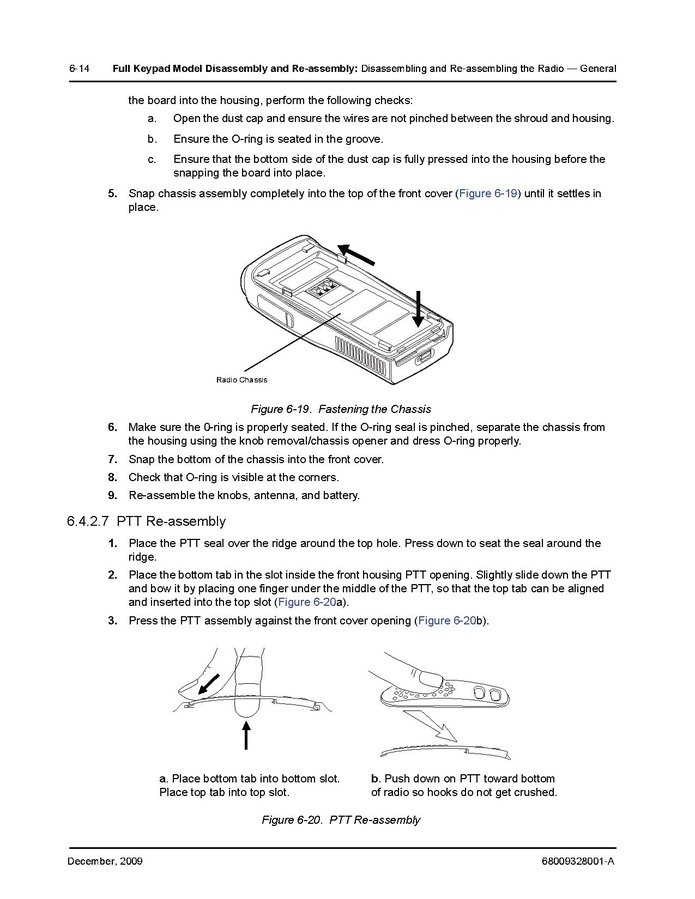 6-14 Full Keypad Model Disassembly and Re-assembly: Disassembling and Re-assembling the Radio — General

the board into the housing, perform the following checks:

a. Open the dust cap and ensure the wires are not pinched between the shroud and housing.

b. Ensure the O-ring is seated in the groove.

c. Ensure that the bottom side of the dust cap is fully pressed into the housing before the snapping the board into place.

5. Snap chassis assembly completely into the top of the front cover (Figure 6-19) until it settles in place.

Radio Chassis

Figure 6-19. Fastening the Chassis

6. Make sure the 0-ring is properly seated. If the O-ring seal is pinched, separate the chassis from the housing using the knob removal/chassis opener and dress O-ring properly.

7. Snap the bottom of the chassis into the front cover.

8. Check that O-ring is visible at the corners.

9. Re-assemble the knobs, antenna, and battery.

6.4.2.7 PTT Re-assembly

1. Place the PTT seal over the ridge around the top hole. Press down to seat the seal around the ridge.

2. Place the bottom tab in the slot inside the front housing PTT opening. Slightly slide down the PTT and bow it by placing one finger under the middle of the PTT, so that the top tab can be aligned and inserted into the top slot (Figure 6-20a).

3. Press the PTT assembly against the front cover opening (Figure 6-20b).

a. Place bottom tab into bottom slot. Place top tab into top slot.

b. Push down on PTT toward bottom of radio so hooks do not get crushed.

Figure 6-20. PTT Re-assembly

December, 2009 68009328001-A