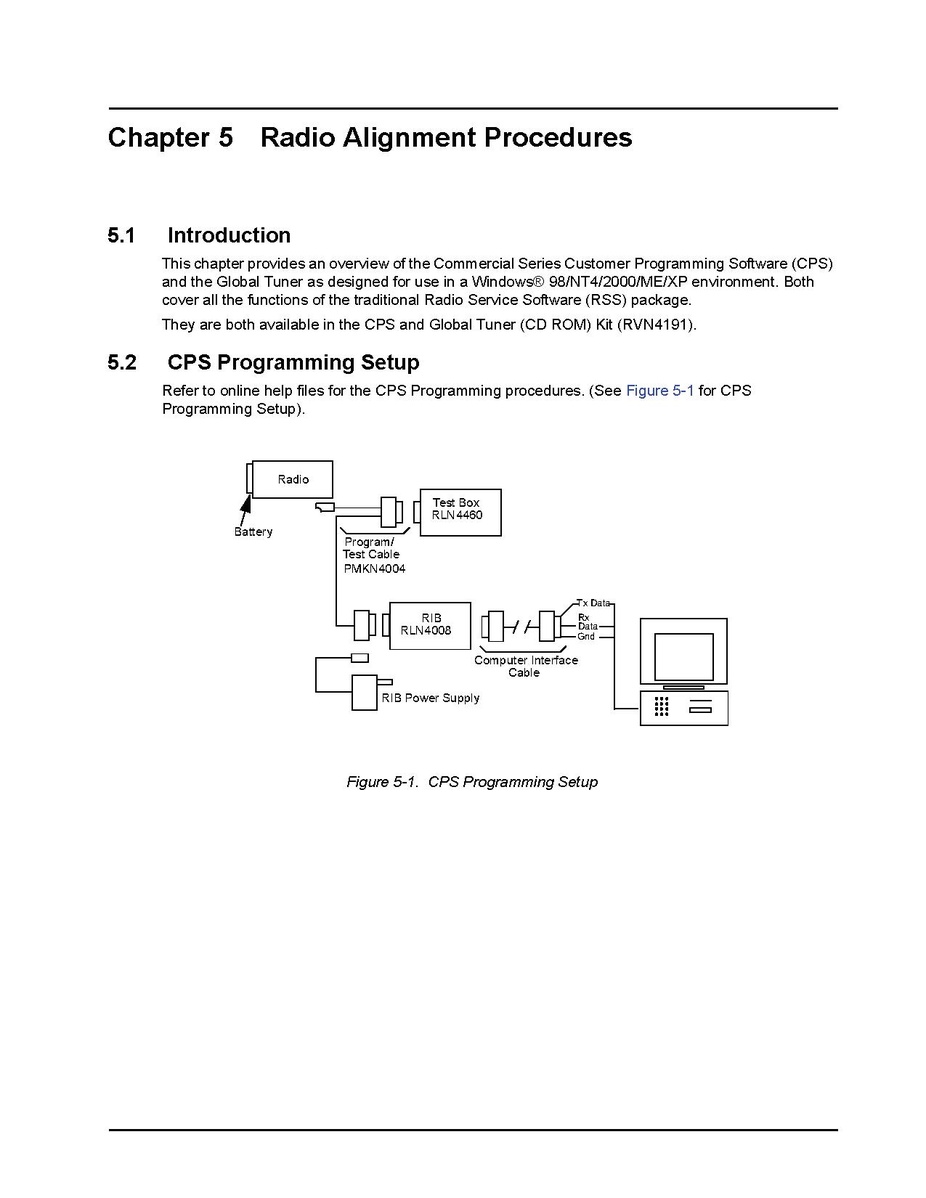 Chapter 5 Radio Alignment Procedures

5.1 Introduction

This chapter provides an overview of the Commercial Series Customer Programming Software (CPS) and the Global Tuner as designed for use in a Windows® 98/NT4/2000/ME/XP environment. Both cover all the functions of the traditional Radio Service Software (RSS) package.

They are both available in the CPS and Global Tuner (CD ROM) Kit (RVN4191).

5.2 CPS Programming Setup

Refer to online help files for the CPS Programming procedures. (See Figure 5-1 for CPS Programming Setup).

Radio
Battery
Test Box
RLN4460
Program/
Test Cable
PMKN4004
RIB
RLN4008
Tx Data
Rx
Data
Gnd
Computer Interface
Cable
RIB Power Supply

Figure 5-1. CPS Programming Setup