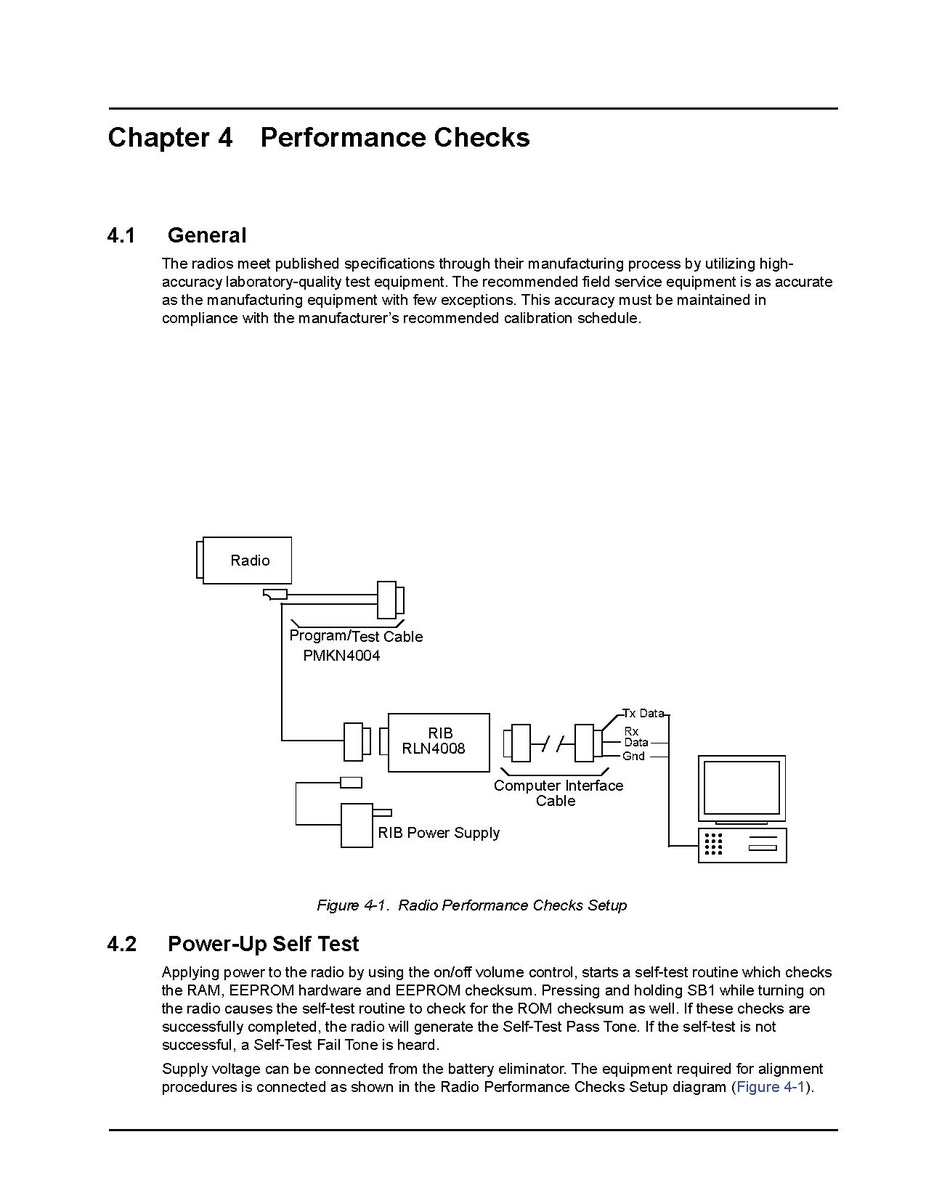 Chapter 4 Performance Checks

4.1 General

The radios meet published specifications through their manufacturing process by utilizing high-accuracy laboratory-quality test equipment. The recommended field service equipment is as accurate as the manufacturing equipment with few exceptions. This accuracy must be maintained in compliance with the manufacturer's recommended calibration schedule.

Radio

Program/Test Cable
PMKN4004

RIB
RLN4008

Tx Data
Rx Data
Gnd

Computer Interface Cable

RIB Power Supply

Figure 4-1. Radio Performance Checks Setup

4.2 Power-Up Self Test

Applying power to the radio by using the on/off volume control, starts a self-test routine which checks the RAM, EEPROM hardware and EEPROM checksum. Pressing and holding SB1 while turning on the radio causes the self-test routine to check for the ROM checksum as well. If these checks are successfully completed, the radio will generate the Self-Test Pass Tone. If the self-test is not successful, a Self-Test Fail Tone is heard.

Supply voltage can be connected from the battery eliminator. The equipment required for alignment procedures is connected as shown in the Radio Performance Checks Setup diagram (Figure 4-1).