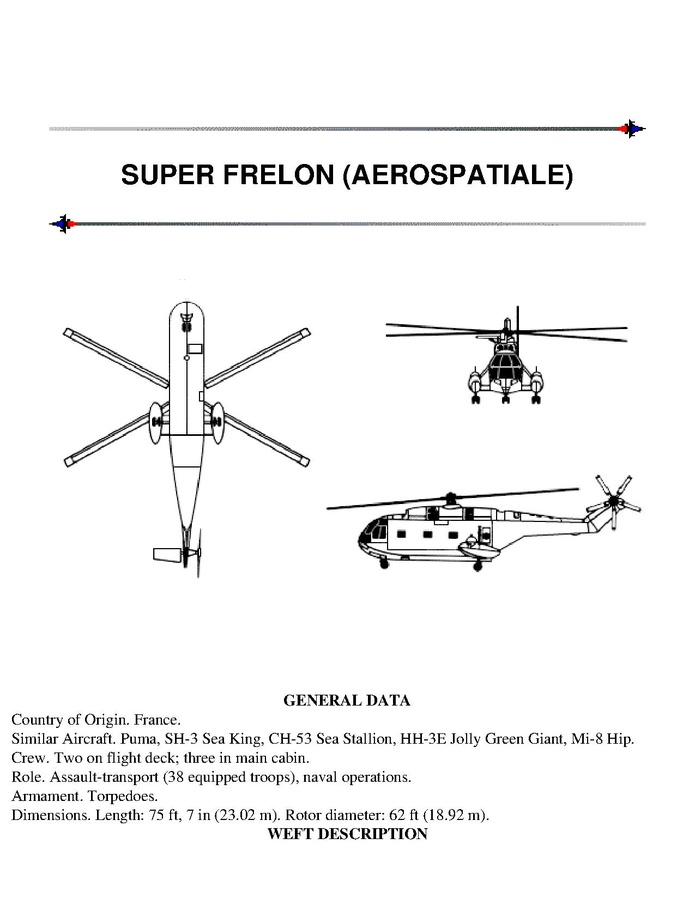 SUPER FRELON (AEROSPATIALE)

GENERAL DATA

Country of Origin. France.
Similar Aircraft. Puma, SH-3 Sea King, CH-53 Sea Stallion, HH-3E Jolly Green Giant, Mi-8 Hip.
Crew. Two on flight deck; three in main cabin.
Role. Assault-transport (38 equipped troops), naval operations.
Armament. Torpedoes.
Dimensions. Length: 75 ft, 7 in (23.02 m). Rotor diameter: 62 ft (18.92 m).

WEFT DESCRIPTION