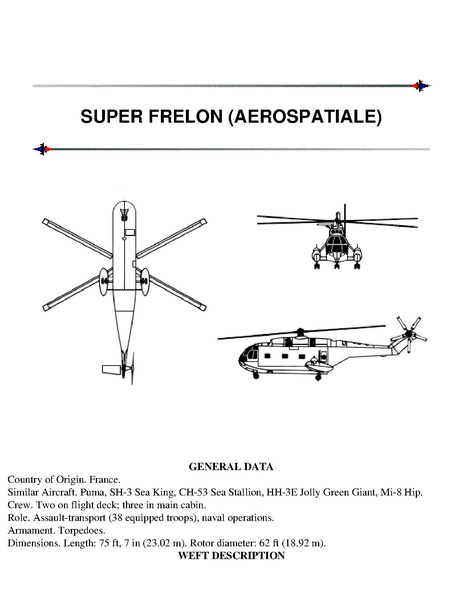 SUPER FRELON (AEROSPATIALE)

GENERAL DATA

Country of Origin. France.
Similar Aircraft. Puma, SH-3 Sea King, CH-53 Sea Stallion, HH-3E Jolly Green Giant, Mi-8 Hip.
Crew. Two on flight deck; three in main cabin.
Role. Assault-transport (38 equipped troops), naval operations.
Armament. Torpedoes.
Dimensions. Length: 75 ft, 7 in (23.02 m). Rotor diameter: 62 ft (18.92 m).

WEFT DESCRIPTION