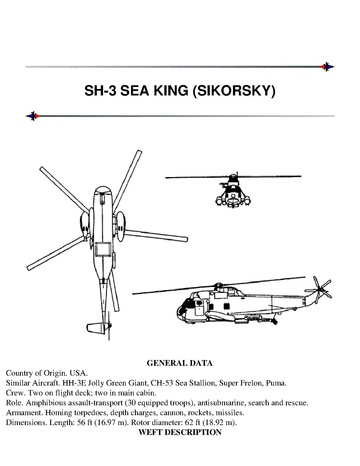 SH-3 SEA KING (SIKORSKY)

GENERAL DATA

Country of Origin. USA.
Similar Aircraft. HH-3E Jolly Green Giant, CH-53 Sea Stallion, Super Frelon, Puma.
Crew. Two on flight deck; two in main cabin.
Role. Amphibious assault-transport (30 equipped troops), antisubmarine, search and rescue.
Armament. Homing torpedoes, depth charges, cannon, rockets, missiles.
Dimensions. Length: 56 ft (16.97 m). Rotor diameter: 62 ft (18.92 m).

WEFT DESCRIPTION