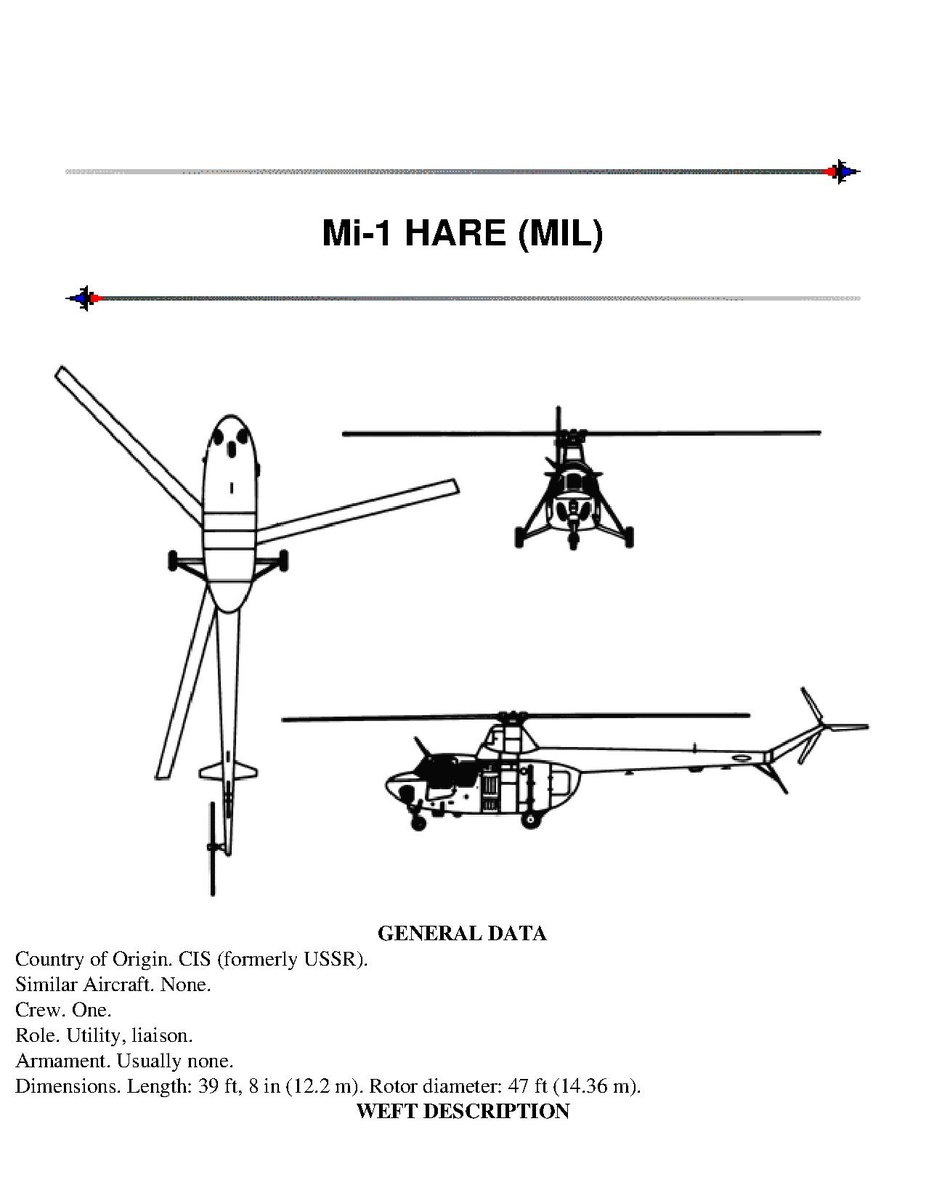 Mi-1 HARE (MIL)

GENERAL DATA

Country of Origin. CIS (formerly USSR).
Similar Aircraft. None.
Crew. One.
Role. Utility, liaison.
Armament. Usually none.
Dimensions. Length: 39 ft, 8 in (12.2 m). Rotor diameter: 47 ft (14.36 m).

WEFT DESCRIPTION