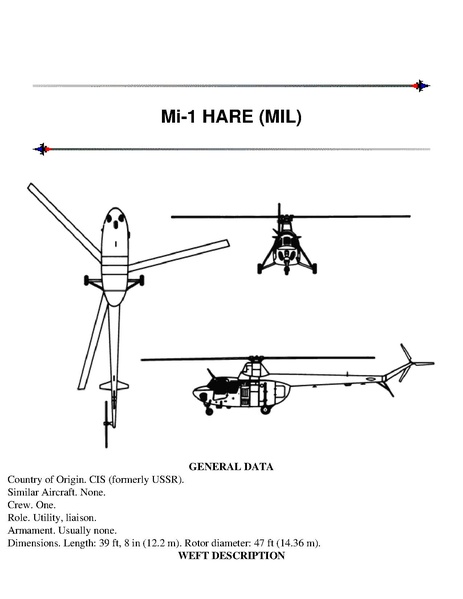 Mi-1 HARE (MIL)

GENERAL DATA

Country of Origin. CIS (formerly USSR).
Similar Aircraft. None.
Crew. One.
Role. Utility, liaison.
Armament. Usually none.
Dimensions. Length: 39 ft, 8 in (12.2 m). Rotor diameter: 47 ft (14.36 m).

WEFT DESCRIPTION