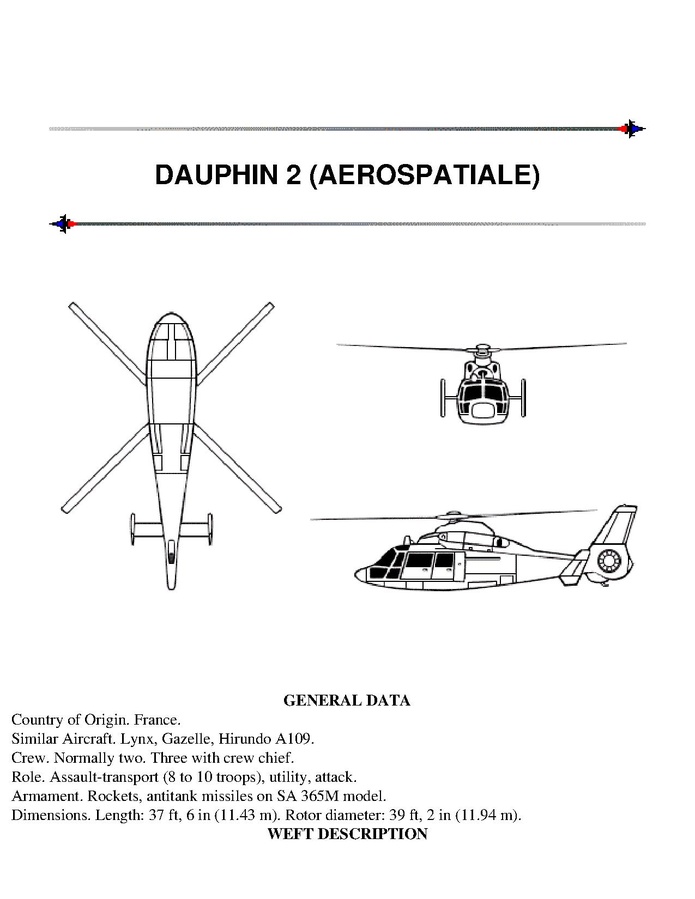 DAUPHIN 2 (AEROSPATIALE)

GENERAL DATA

Country of Origin. France.
Similar Aircraft. Lynx, Gazelle, Hirundo A109.
Crew. Normally two. Three with crew chief.
Role. Assault-transport (8 to 10 troops), utility, attack.
Armament. Rockets, antitank missiles on SA 365M model.
Dimensions. Length: 37 ft, 6 in (11.43 m). Rotor diameter: 39 ft, 2 in (11.94 m).

WEFT DESCRIPTION