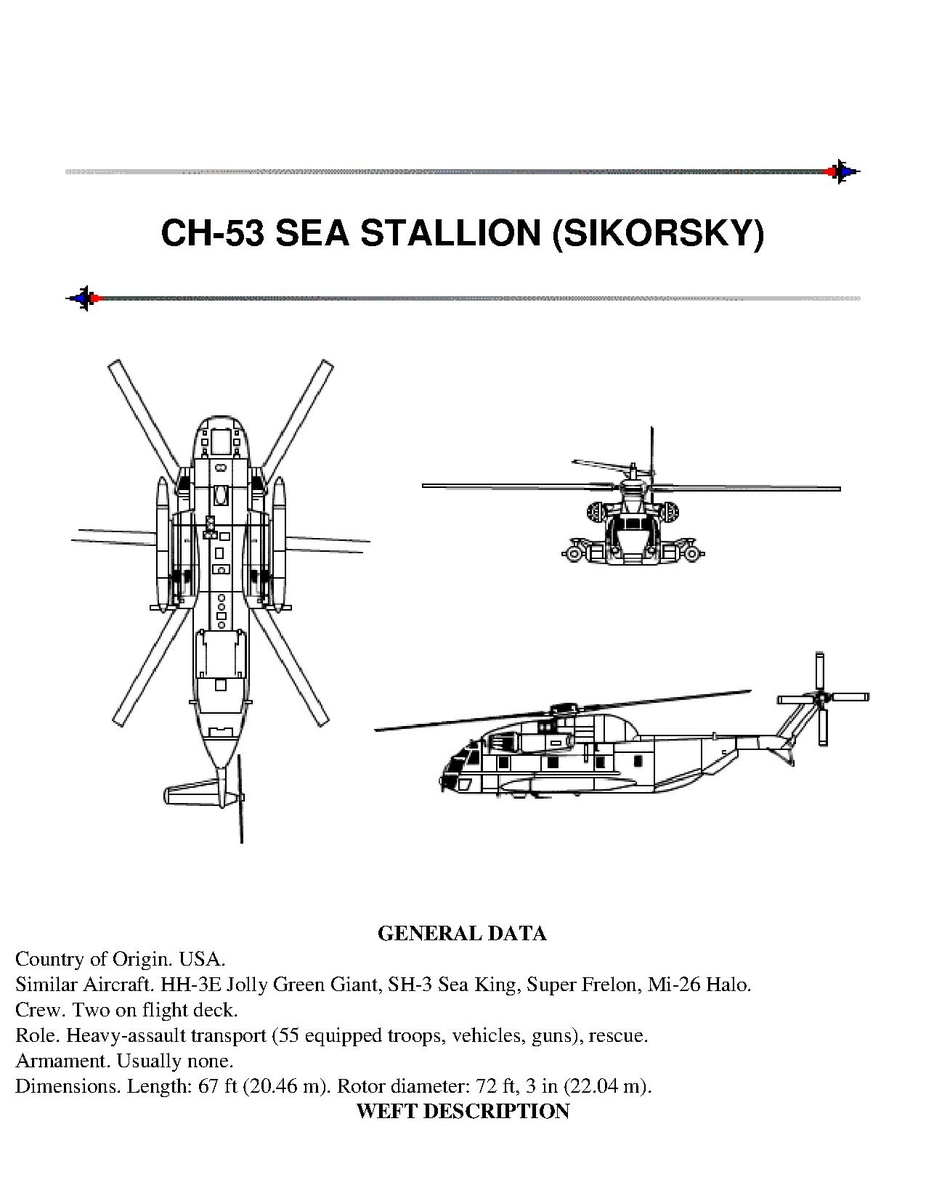 CH-53 SEA STALLION (SIKORSKY)

GENERAL DATA

Country of Origin. USA.
Similar Aircraft. HH-3E Jolly Green Giant, SH-3 Sea King, Super Frelon, Mi-26 Halo.
Crew. Two on flight deck.
Role. Heavy-assault transport (55 equipped troops, vehicles, guns), rescue.
Armament. Usually none.
Dimensions. Length: 67 ft (20.46 m). Rotor diameter: 72 ft, 3 in (22.04 m).

WEFT DESCRIPTION