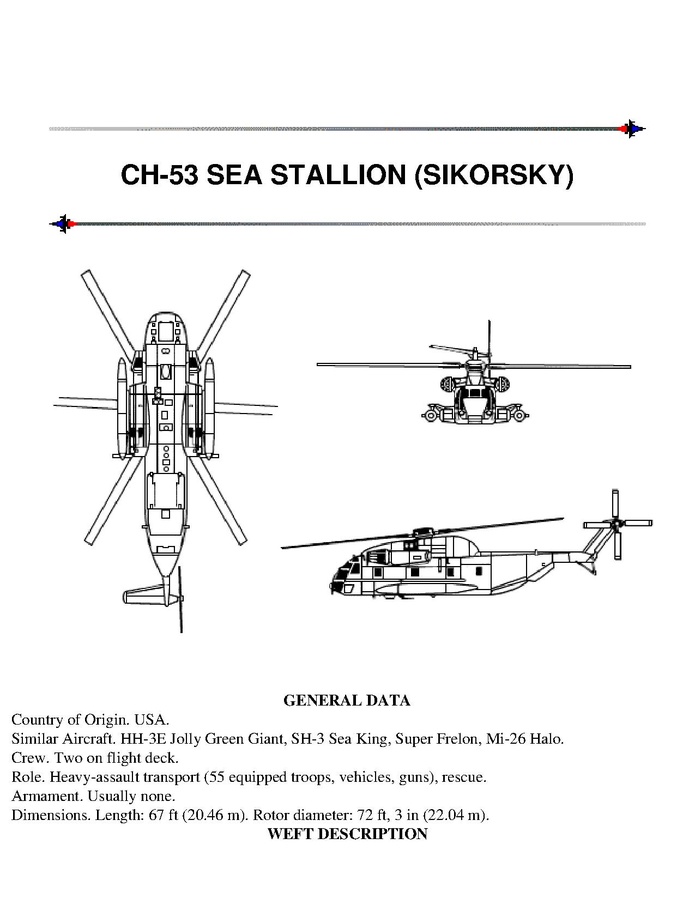 CH-53 SEA STALLION (SIKORSKY)

GENERAL DATA

Country of Origin. USA.
Similar Aircraft. HH-3E Jolly Green Giant, SH-3 Sea King, Super Frelon, Mi-26 Halo.
Crew. Two on flight deck.
Role. Heavy-assault transport (55 equipped troops, vehicles, guns), rescue.
Armament. Usually none.
Dimensions. Length: 67 ft (20.46 m). Rotor diameter: 72 ft, 3 in (22.04 m).

WEFT DESCRIPTION