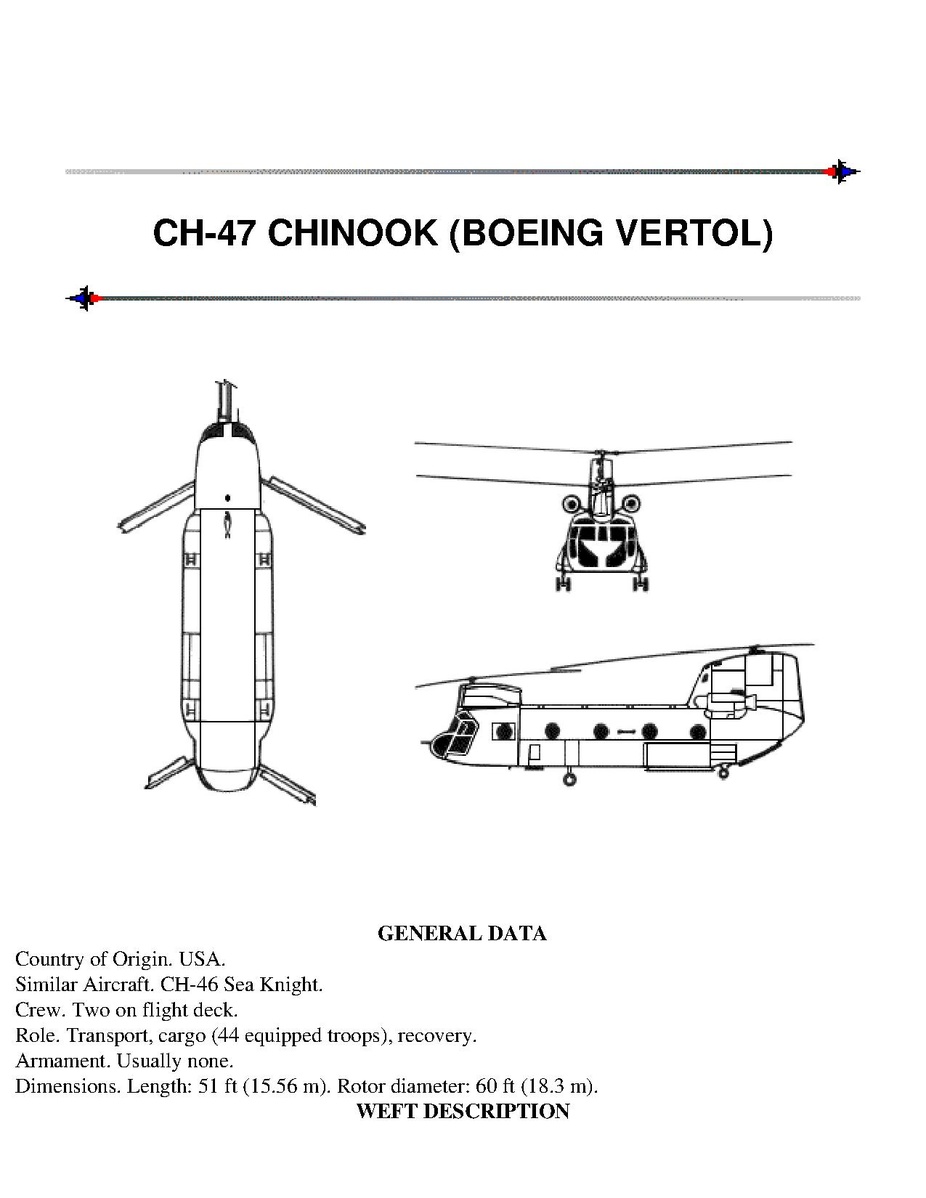 CH-47 CHINOOK (BOEING VERTOL)

GENERAL DATA

Country of Origin. USA.
Similar Aircraft. CH-46 Sea Knight.
Crew. Two on flight deck.
Role. Transport, cargo (44 equipped troops), recovery.
Armament. Usually none.
Dimensions. Length: 51 ft (15.56 m). Rotor diameter: 60 ft (18.3 m).

WEFT DESCRIPTION