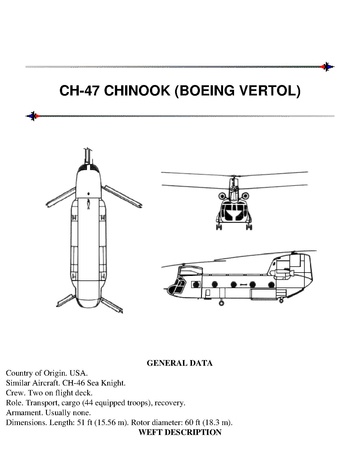 CH-47 CHINOOK (BOEING VERTOL)

GENERAL DATA

Country of Origin. USA.
Similar Aircraft. CH-46 Sea Knight.
Crew. Two on flight deck.
Role. Transport, cargo (44 equipped troops), recovery.
Armament. Usually none.
Dimensions. Length: 51 ft (15.56 m). Rotor diameter: 60 ft (18.3 m).

WEFT DESCRIPTION