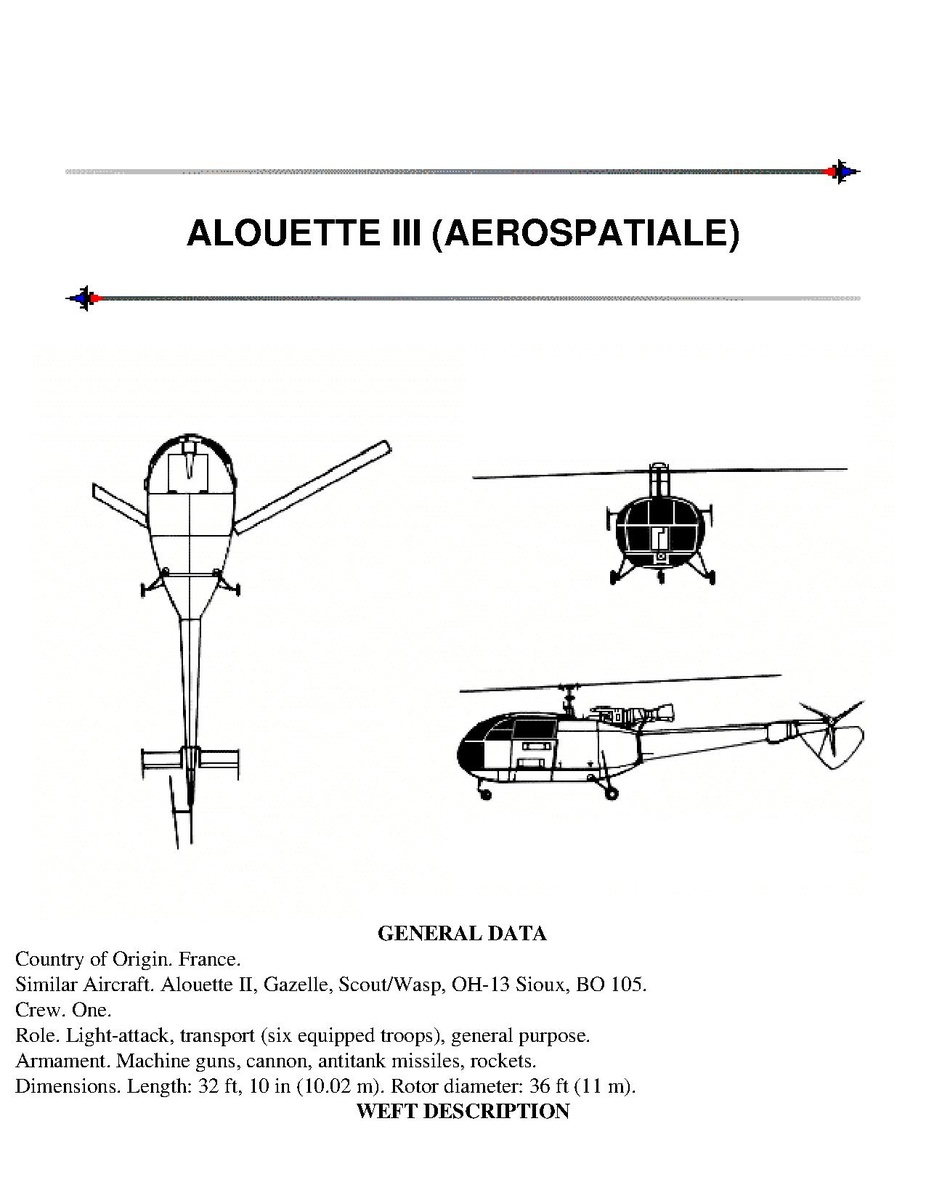 ALOUETTE III (AEROSPATIALE)

GENERAL DATA

Country of Origin. France.
Similar Aircraft. Alouette II, Gazelle, Scout/Wasp, OH-13 Sioux, BO 105.
Crew. One.
Role. Light-attack, transport (six equipped troops), general purpose.
Armament. Machine guns, cannon, antitank missiles, rockets.
Dimensions. Length: 32 ft, 10 in (10.02 m). Rotor diameter: 36 ft (11 m).

WEFT DESCRIPTION