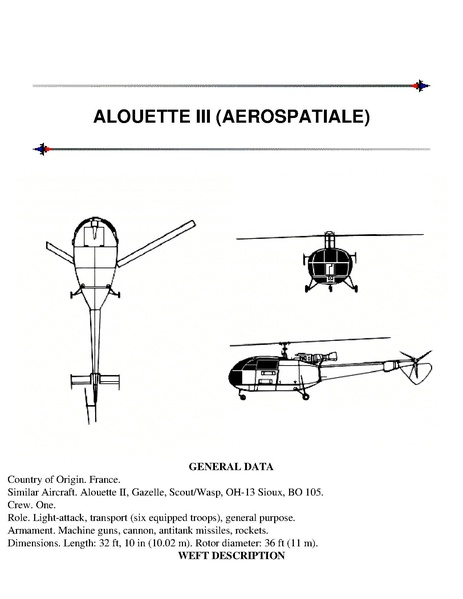 ALOUETTE III (AEROSPATIALE)

GENERAL DATA

Country of Origin. France.
Similar Aircraft. Alouette II, Gazelle, Scout/Wasp, OH-13 Sioux, BO 105.
Crew. One.
Role. Light-attack, transport (six equipped troops), general purpose.
Armament. Machine guns, cannon, antitank missiles, rockets.
Dimensions. Length: 32 ft, 10 in (10.02 m). Rotor diameter: 36 ft (11 m).

WEFT DESCRIPTION