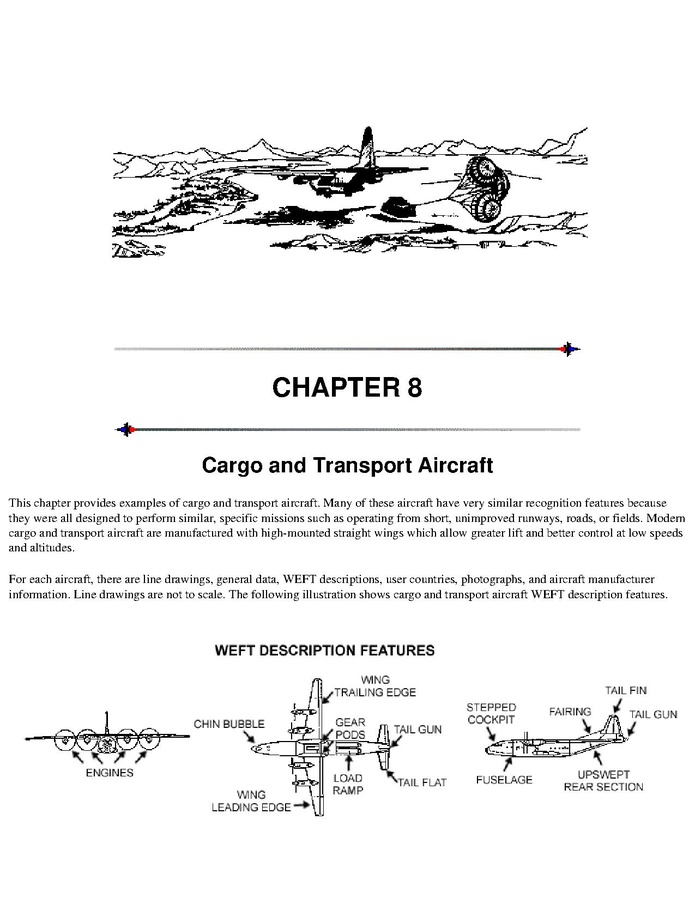 CHAPTER 8

Cargo and Transport Aircraft

This chapter provides examples of cargo and transport aircraft. Many of these aircraft have very similar recognition features because they were all designed to perform similar, specific missions such as operating from short, unimproved runways, roads, or fields. Modern cargo and transport aircraft are manufactured with high-mounted straight wings which allow greater lift and better control at low speeds and altitudes.

For each aircraft, there are line drawings, general data, WEFT descriptions, user countries, photographs, and aircraft manufacturer information. Line drawings are not to scale. The following illustration shows cargo and transport aircraft WEFT description features.

WEFT DESCRIPTION FEATURES

ENGINES

CHIN BUBBLE

WING TRAILING EDGE

GEAR PODS

TAIL GUN

LOAD RAMP

TAIL FLAT

WING LEADING EDGE

STEPPED COCKPIT

FAIRING

TAIL FIN

TAIL GUN

FUSELAGE

UPSWEPT REAR SECTION