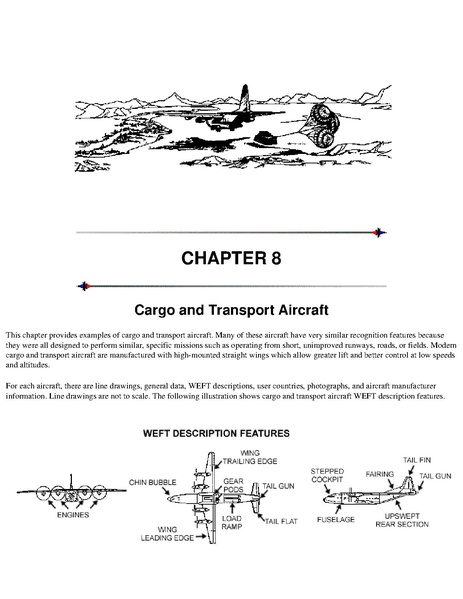 CHAPTER 8

Cargo and Transport Aircraft

This chapter provides examples of cargo and transport aircraft. Many of these aircraft have very similar recognition features because they were all designed to perform similar, specific missions such as operating from short, unimproved runways, roads, or fields. Modern cargo and transport aircraft are manufactured with high-mounted straight wings which allow greater lift and better control at low speeds and altitudes.

For each aircraft, there are line drawings, general data, WEFT descriptions, user countries, photographs, and aircraft manufacturer information. Line drawings are not to scale. The following illustration shows cargo and transport aircraft WEFT description features.

WEFT DESCRIPTION FEATURES

ENGINES

CHIN BUBBLE

WING TRAILING EDGE

GEAR PODS

TAIL GUN

LOAD RAMP

TAIL FLAT

WING LEADING EDGE

STEPPED COCKPIT

FAIRING

TAIL FIN

TAIL GUN

FUSELAGE

UPSWEPT REAR SECTION