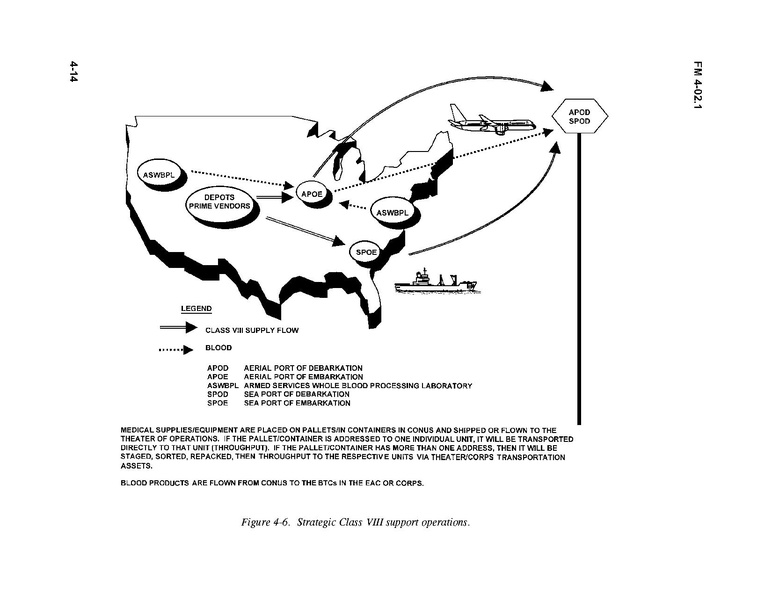 4-14

FM 4-02.1

APOD
SPOD

ASWBPL

DEPOTS
PRIME VENDORS

APOE

ASWBPL

SPOE

LEGEND

CLASS VIII SUPPLY FLOW

BLOOD

APOD AERIAL PORT OF DEBARKATION
APOE AERIAL PORT OF EMBARKATION
ASWBPL ARMED SERVICES WHOLE BLOOD PROCESSING LABORATORY
SPOD SEA PORT OF DEBARKATION
SPOE SEA PORT OF EMBARKATION

MEDICAL SUPPLIES/EQUIPMENT ARE PLACED ON PALLETS/IN CONTAINERS IN CONUS AND SHIPPED OR FLOWN TO THE THEATER OF OPERATIONS. IF THE PALLET/CONTAINER IS ADDRESSED TO ONE INDIVIDUAL UNIT, IT WILL BE TRANSPORTED DIRECTLY TO THAT UNIT (THROUGHPUT). IF THE PALLET/CONTAINER HAS MORE THAN ONE ADDRESS, THEN IT WILL BE STAGED, SORTED, REPACKED, THEN THROUGHPUT TO THE RESPECTIVE UNITS VIA THEATER/CORPS TRANSPORTATION ASSETS.

BLOOD PRODUCTS ARE FLOWN FROM CONUS TO THE BTCs IN THE EAC OR CORPS.

Figure 4-6. Strategic Class VIII support operations.