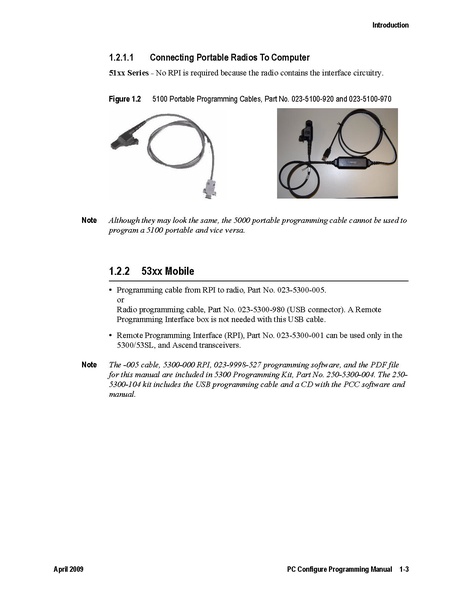 Introduction

1.2.1.1 Connecting Portable Radios To Computer

51xx Series - No RPI is required because the radio contains the interface circuitry.

Figure 1.2 5100 Portable Programming Cables, Part No. 023-5100-920 and 023-5100-970

Note Although they may look the same, the 5000 portable programming cable cannot be used to program a 5100 portable and vice versa.

1.2.2 53xx Mobile

• Programming cable from RPI to radio, Part No. 023-5300-005.
or
Radio programming cable, Part No. 023-5300-980 (USB connector). A Remote Programming Interface box is not needed with this USB cable.

• Remote Programming Interface (RPI), Part No. 023-5300-001 can be used only in the 5300/53SL, and Ascend transceivers.

Note The -005 cable, 5300-000 RPI, 023-9998-527 programming software, and the PDF file for this manual are included in 5300 Programming Kit, Part No. 250-5300-004. The 250-5300-104 kit includes the USB programming cable and a CD with the PCC software and manual.

April 2009 PC Configure Programming Manual 1-3