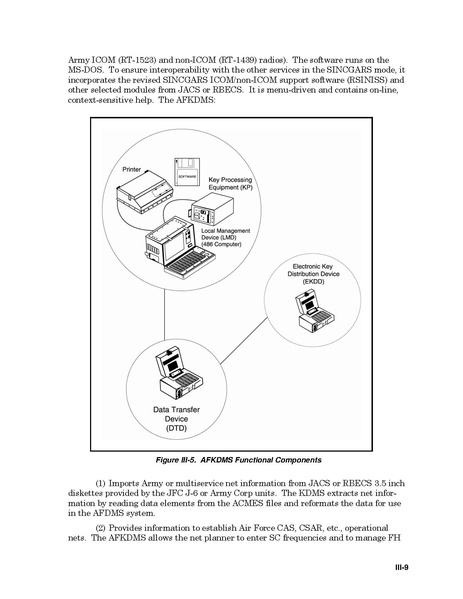 Army ICOM (RT-1523) and non-ICOM (RT-1439) radios). The software runs on the MS-DOS. To ensure interoperability with the other services in the SINCGARS mode, it incorporates the revised SINCGARS ICOM/non-ICOM support software (RSINISS) and other selected modules from JACS or RBECS. It is menu-driven and contains on-line, context-sensitive help. The AFKDMS:

Printer

SOFTWARE

Key Processing Equipment (KP)

Local Management Device (LMD) (486 Computer)

Electronic Key Distribution Device (EKDD)

Data Transfer Device (DTD)

Figure III-5. AFKDMS Functional Components

(1) Imports Army or multiservice net information from JACS or RBECS 3.5 inch diskettes provided by the JFC J-6 or Army Corp units. The KDMS extracts net information by reading data elements from the ACMES files and reformats the data for use in the AFDMS system.

(2) Provides information to establish Air Force CAS, CSAR, etc., operational nets. The AFKDMS allows the net planner to enter SC frequencies and to manage FH

III-9