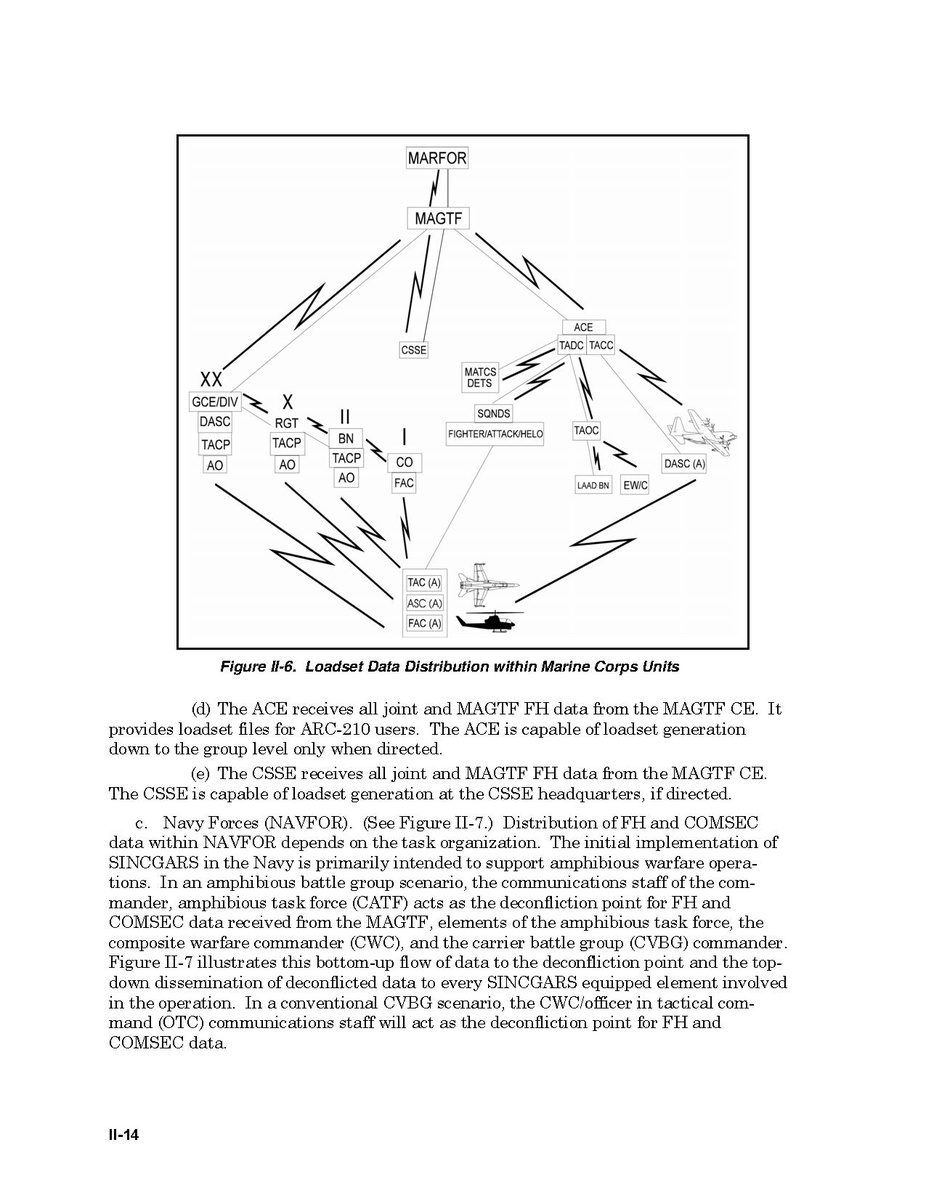 MARFOR

MAGTF

CSSE

ACE

TADC TACC

MATCS DETS

SQNDS

FIGHTER/ATTACK/HELO

TAOC

LAAD BN

EW/C

DASC (A)

XX

GCE/DIV

DASC

TACP

AO

X

RGT

TACP

AO

II

BN

TACP

AO

I

CO

FAC

TAC (A)

ASC (A)

FAC (A)

Figure II-6. Loadset Data Distribution within Marine Corps Units

(d) The ACE receives all joint and MAGTF FH data from the MAGTF CE. It provides loadset files for ARC-210 users. The ACE is capable of loadset generation down to the group level only when directed.

(e) The CSSE receives all joint and MAGTF FH data from the MAGTF CE. The CSSE is capable of loadset generation at the CSSE headquarters, if directed.

c. Navy Forces (NAVFOR). (See Figure II-7.) Distribution of FH and COMSEC data within NAVFOR depends on the task organization. The initial implementation of SINCGARS in the Navy is primarily intended to support amphibious warfare operations. In an amphibious battle group scenario, the communications staff of the commander, amphibious task force (CATF) acts as the deconfliction point for FH and COMSEC data received from the MAGTF, elements of the amphibious task force, the composite warfare commander (CWC), and the carrier battle group (CVBG) commander. Figure II-7 illustrates this bottom-up flow of data to the deconfliction point and the top-down dissemination of deconflicted data to every SINCGARS equipped element involved in the operation. In a conventional CVBG scenario, the CWC/officer in tactical command (OTC) communications staff will act as the deconfliction point for FH and COMSEC data.

II-14