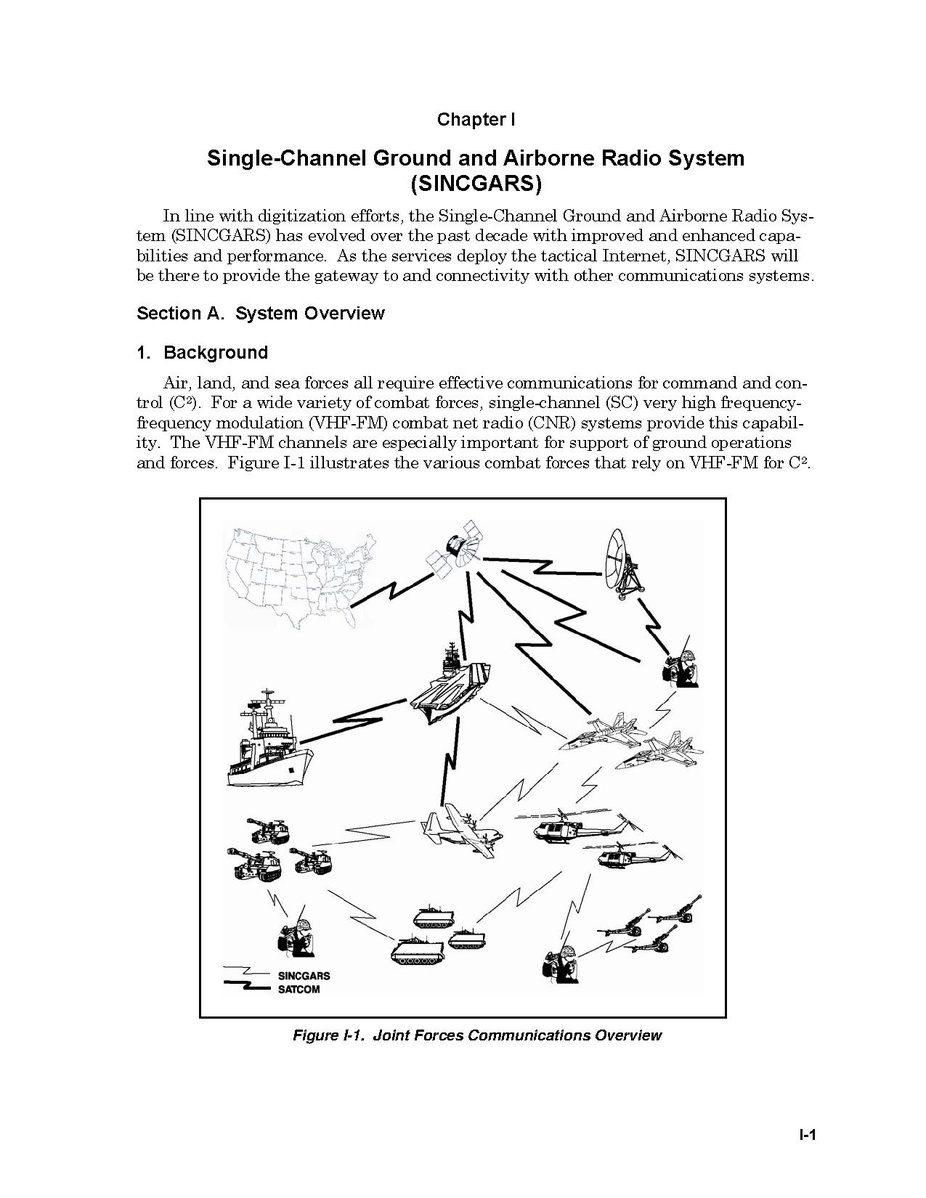 Chapter I

Single-Channel Ground and Airborne Radio System (SINCGARS)

In line with digitization efforts, the Single-Channel Ground and Airborne Radio System (SINCGARS) has evolved over the past decade with improved and enhanced capabilities and performance. As the services deploy the tactical Internet, SINCGARS will be there to provide the gateway to and connectivity with other communications systems.

Section A. System Overview

1. Background

Air, land, and sea forces all require effective communications for command and control ($C^2$). For a wide variety of combat forces, single-channel (SC) very high frequency-frequency modulation (VHF-FM) combat net radio (CNR) systems provide this capability. The VHF-FM channels are especially important for support of ground operations and forces. Figure I-1 illustrates the various combat forces that rely on VHF-FM for $C^2$.

SINCGARS
SATCOM

Figure I-1. Joint Forces Communications Overview

I-1