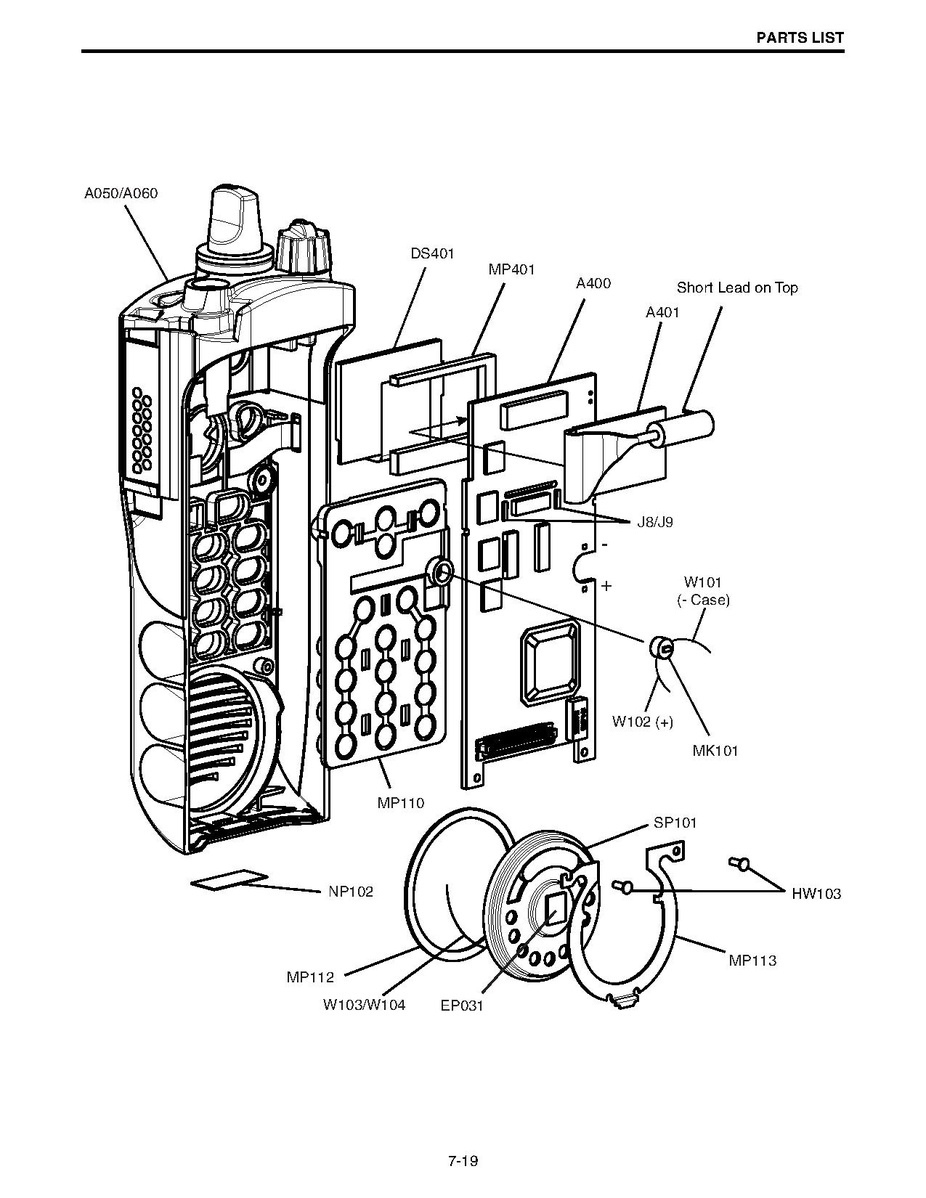 PARTS LIST

A050/A060

DS401

MP401

A400

Short Lead on Top

A401

J8/J9

-

+

W101
(- Case)

W102 (+)

MK101

MP110

SP101

NP102

HW103

MP113

MP112

W103/W104

EP031

7-19