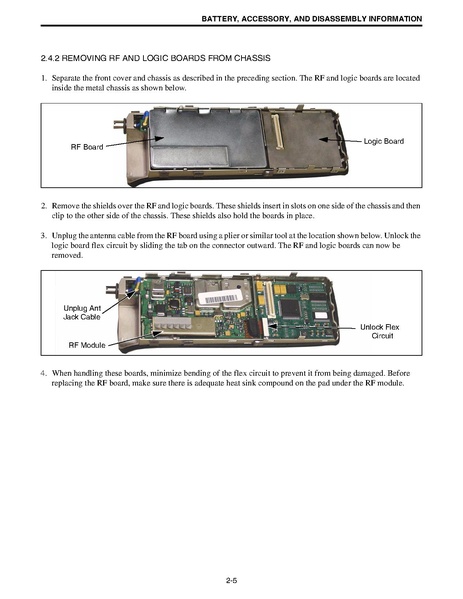 BATTERY, ACCESSORY, AND DISASSEMBLY INFORMATION

2.4.2 REMOVING RF AND LOGIC BOARDS FROM CHASSIS

1. Separate the front cover and chassis as described in the preceding section. The RF and logic boards are located inside the metal chassis as shown below.

RF Board

Logic Board

2. Remove the shields over the RF and logic boards. These shields insert in slots on one side of the chassis and then clip to the other side of the chassis. These shields also hold the boards in place.

3. Unplug the antenna cable from the RF board using a plier or similar tool at the location shown below. Unlock the logic board flex circuit by sliding the tab on the connector outward. The RF and logic boards can now be removed.

Unplug Ant Jack Cable

RF Module

Unlock Flex Circuit

4. When handling these boards, minimize bending of the flex circuit to prevent it from being damaged. Before replacing the RF board, make sure there is adequate heat sink compound on the pad under the RF module.

2-5