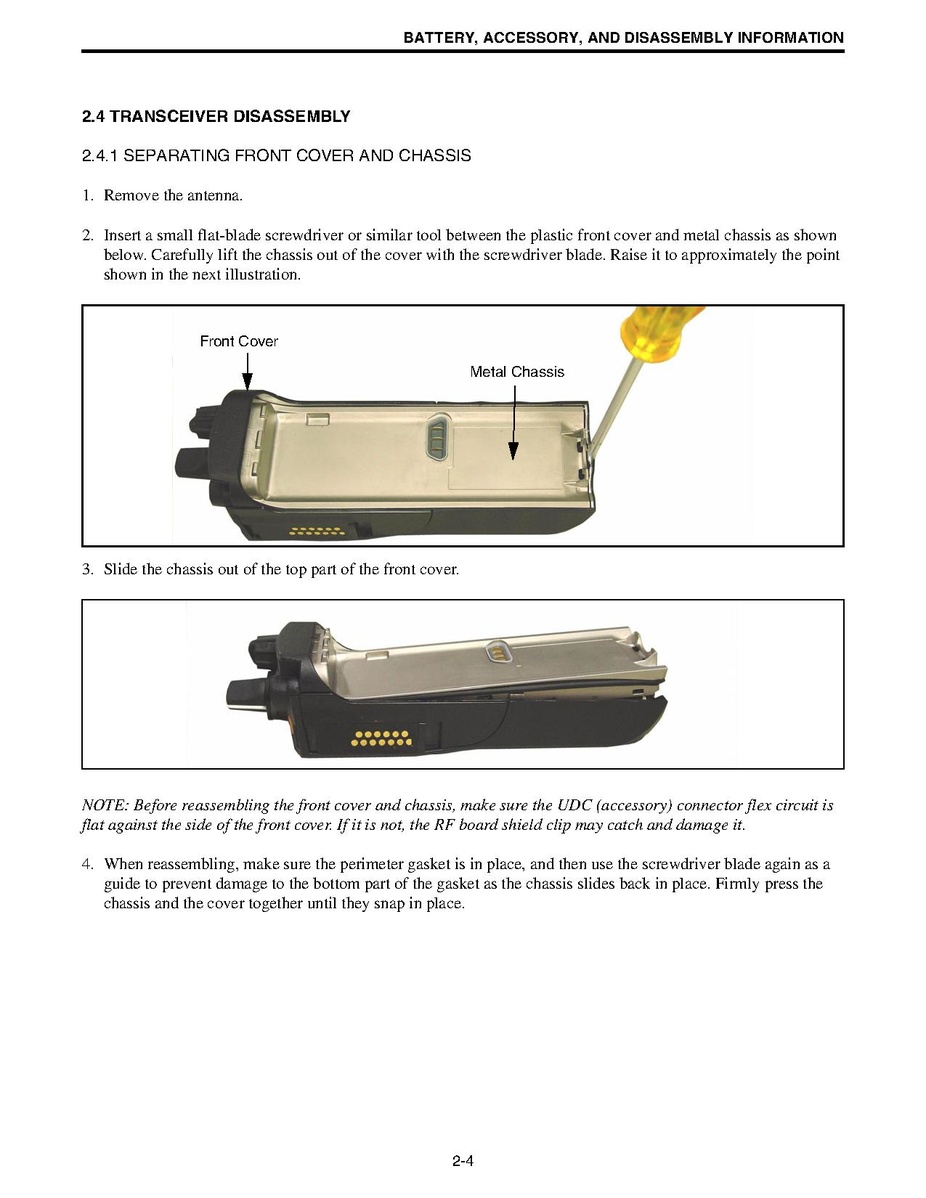 BATTERY, ACCESSORY, AND DISASSEMBLY INFORMATION

2.4 TRANSCEIVER DISASSEMBLY

2.4.1 SEPARATING FRONT COVER AND CHASSIS

1. Remove the antenna.

2. Insert a small flat-blade screwdriver or similar tool between the plastic front cover and metal chassis as shown below. Carefully lift the chassis out of the cover with the screwdriver blade. Raise it to approximately the point shown in the next illustration.

Front Cover

Metal Chassis

3. Slide the chassis out of the top part of the front cover.

NOTE: Before reassembling the front cover and chassis, make sure the UDC (accessory) connector flex circuit is flat against the side of the front cover. If it is not, the RF board shield clip may catch and damage it.

4. When reassembling, make sure the perimeter gasket is in place, and then use the screwdriver blade again as a guide to prevent damage to the bottom part of the gasket as the chassis slides back in place. Firmly press the chassis and the cover together until they snap in place.

2-4