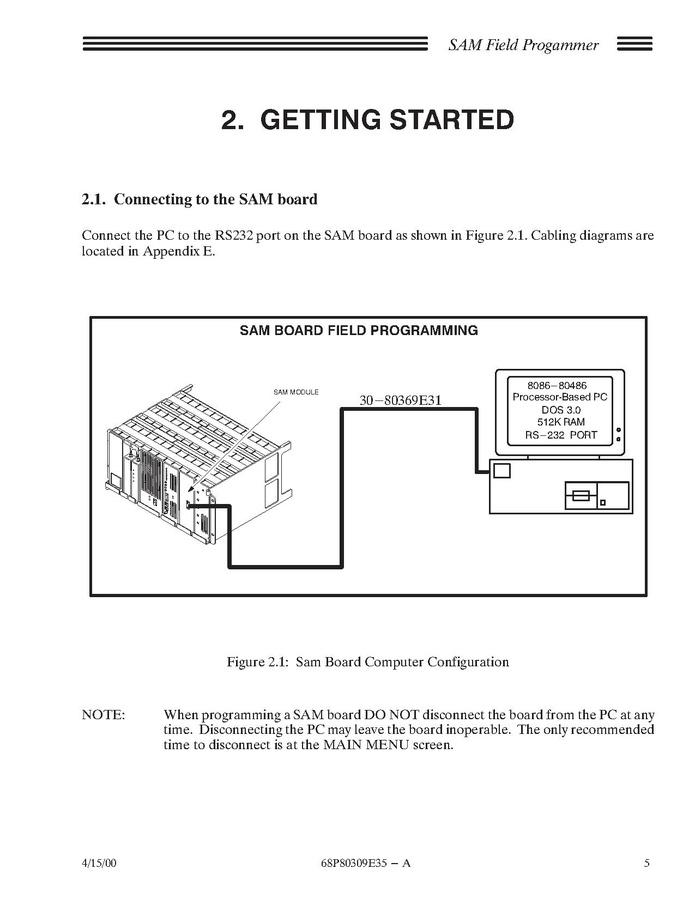 SAM Field Progammer

2. GETTING STARTED

2.1. Connecting to the SAM board

Connect the PC to the RS232 port on the SAM board as shown in Figure 2.1. Cabling diagrams are located in Appendix E.

SAM BOARD FIELD PROGRAMMING

SAM MODULE

30−80369E31

8086−80486
Processor-Based PC
DOS 3.0
512K RAM
RS−232 PORT

Figure 2.1: Sam Board Computer Configuration

NOTE: When programming a SAM board DO NOT disconnect the board from the PC at any time. Disconnecting the PC may leave the board inoperable. The only recommended time to disconnect is at the MAIN MENU screen.

4/15/00 68P80309E35 − A 5