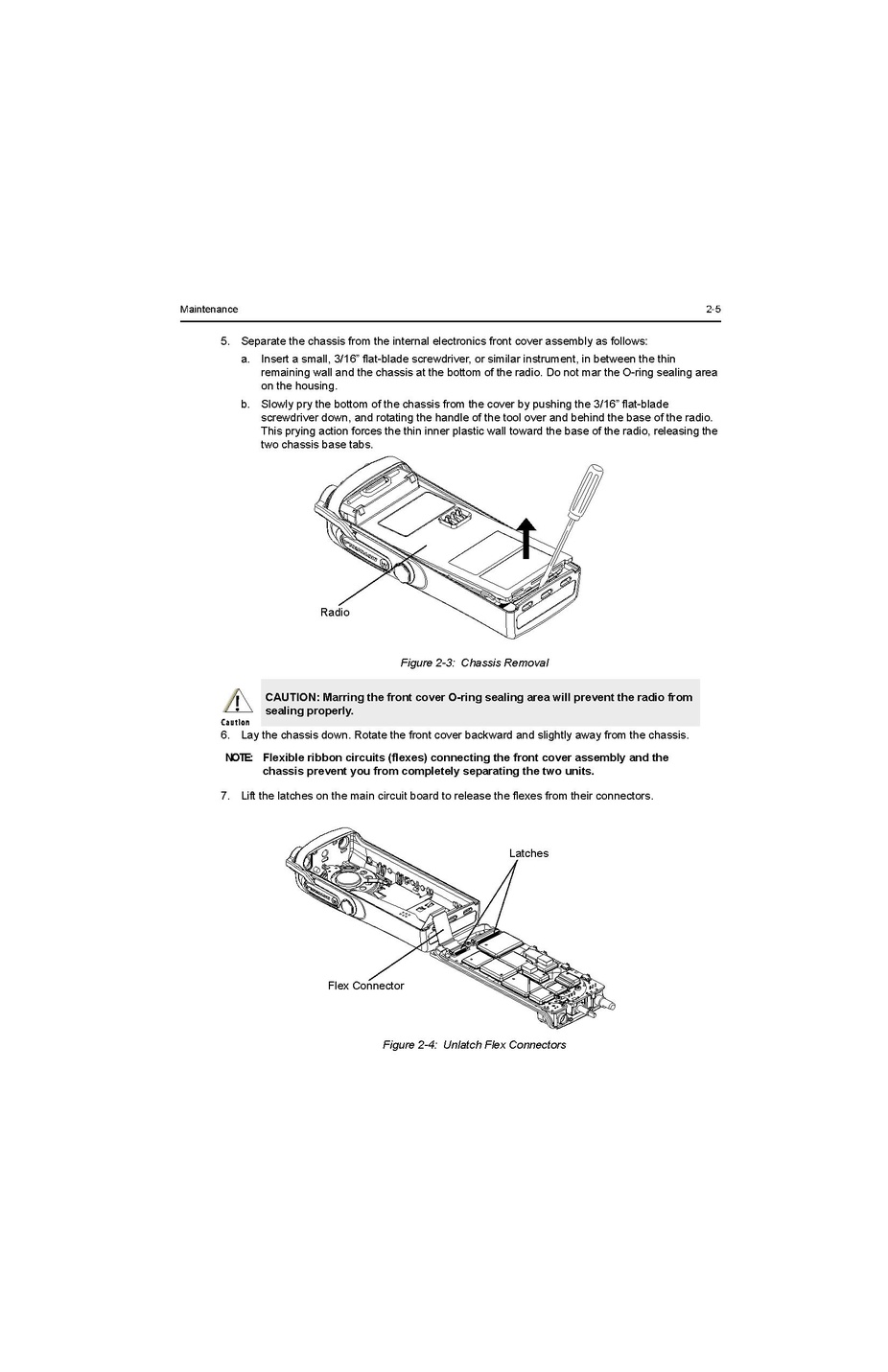 Maintenance

2-5

5. Separate the chassis from the internal electronics front cover assembly as follows:

a. Insert a small, 3/16" flat-blade screwdriver, or similar instrument, in between the thin remaining wall and the chassis at the bottom of the radio. Do not mar the O-ring sealing area on the housing.

b. Slowly pry the bottom of the chassis from the cover by pushing the 3/16" flat-blade screwdriver down, and rotating the handle of the tool over and behind the base of the radio. This prying action forces the thin inner plastic wall toward the base of the radio, releasing the two chassis base tabs.

Radio

Figure 2-3: Chassis Removal

Caution

CAUTION: Marring the front cover O-ring sealing area will prevent the radio from sealing properly.

6. Lay the chassis down. Rotate the front cover backward and slightly away from the chassis.

NOTE: Flexible ribbon circuits (flexes) connecting the front cover assembly and the chassis prevent you from completely separating the two units.

7. Lift the latches on the main circuit board to release the flexes from their connectors.

Latches

Flex Connector

Figure 2-4: Unlatch Flex Connectors