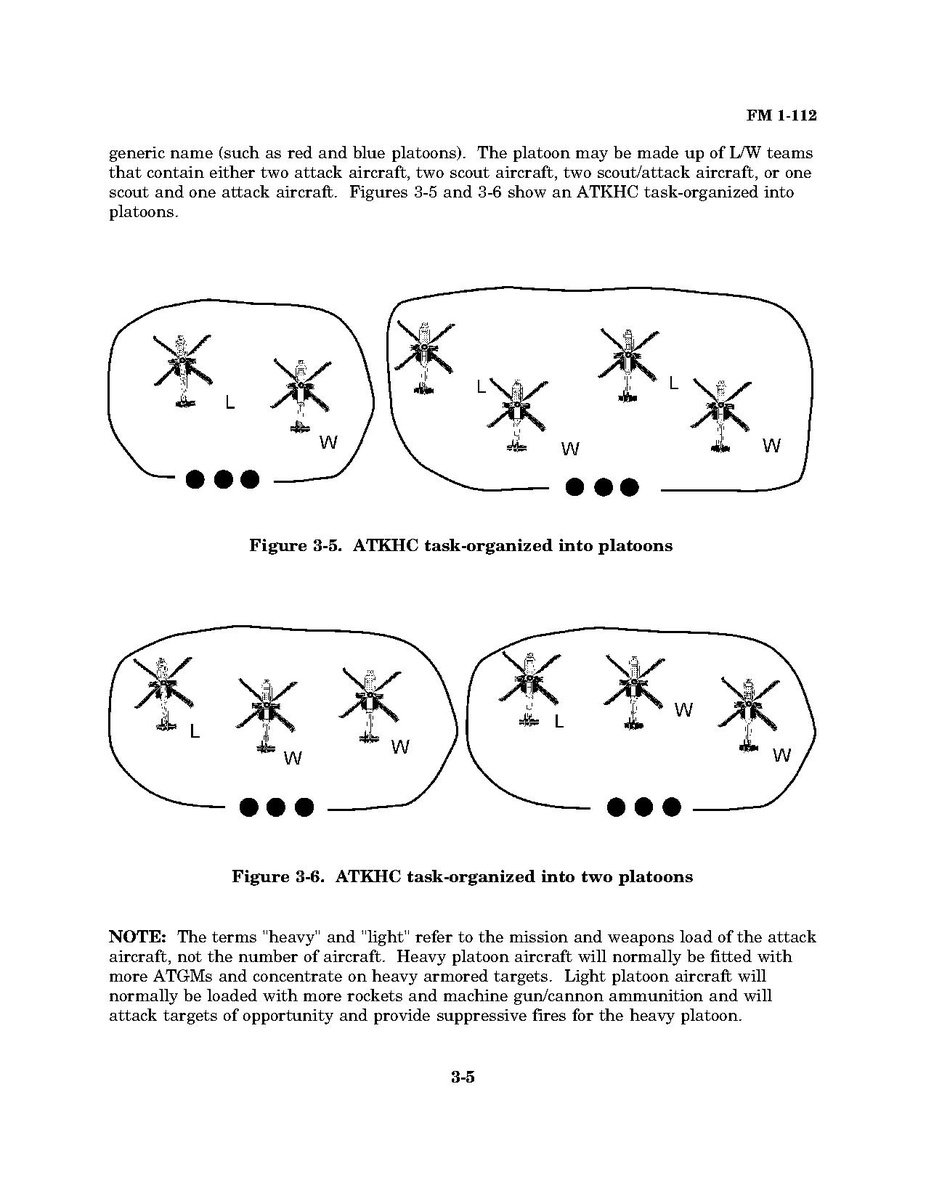 FM 1-112

generic name (such as red and blue platoons). The platoon may be made up of L/W teams that contain either two attack aircraft, two scout aircraft, two scout/attack aircraft, or one scout and one attack aircraft. Figures 3-5 and 3-6 show an ATKHC task-organized into platoons.

L
W
L
W
L
W

Figure 3-5. ATKHC task-organized into platoons

L
W
W
L
W
W

Figure 3-6. ATKHC task-organized into two platoons

NOTE: The terms "heavy" and "light" refer to the mission and weapons load of the attack aircraft, not the number of aircraft. Heavy platoon aircraft will normally be fitted with more ATGMs and concentrate on heavy armored targets. Light platoon aircraft will normally be loaded with more rockets and machine gun/cannon ammunition and will attack targets of opportunity and provide suppressive fires for the heavy platoon.

3-5