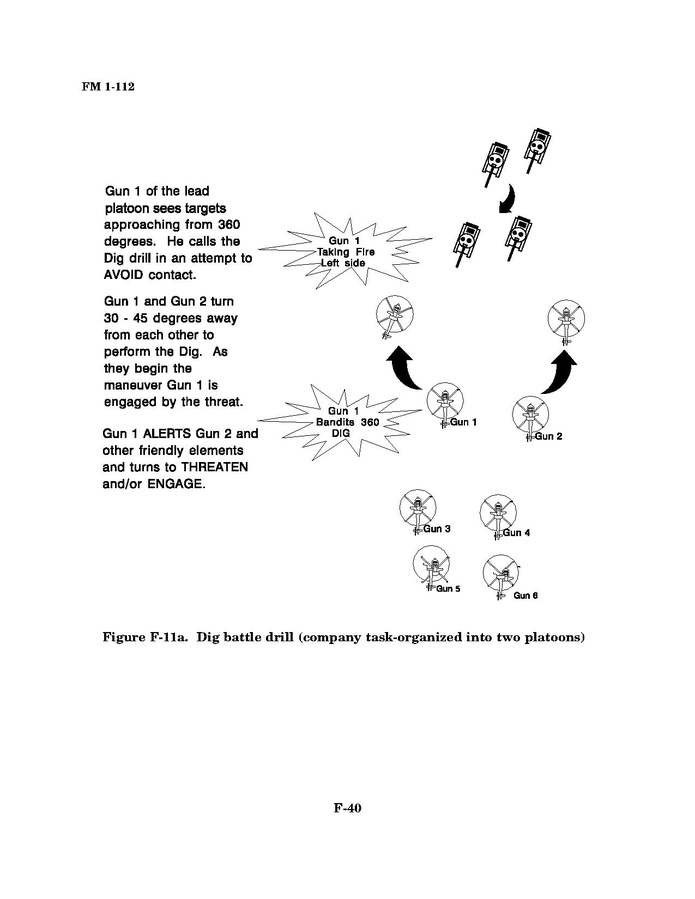 FM 1-112

Gun 1 of the lead platoon sees targets approaching from 360 degrees. He calls the Dig drill in an attempt to AVOID contact.

Gun 1 and Gun 2 turn 30 - 45 degrees away from each other to perform the Dig. As they begin the maneuver Gun 1 is engaged by the threat.

Gun 1 ALERTS Gun 2 and other friendly elements and turns to THREATEN and/or ENGAGE.

Gun 1 Taking Fire Left side

Gun 1 Bandits 360 DIG

Gun 1

Gun 2

Gun 3

Gun 4

Gun 5

Gun 6

Figure F-11a. Dig battle drill (company task-organized into two platoons)

F-40