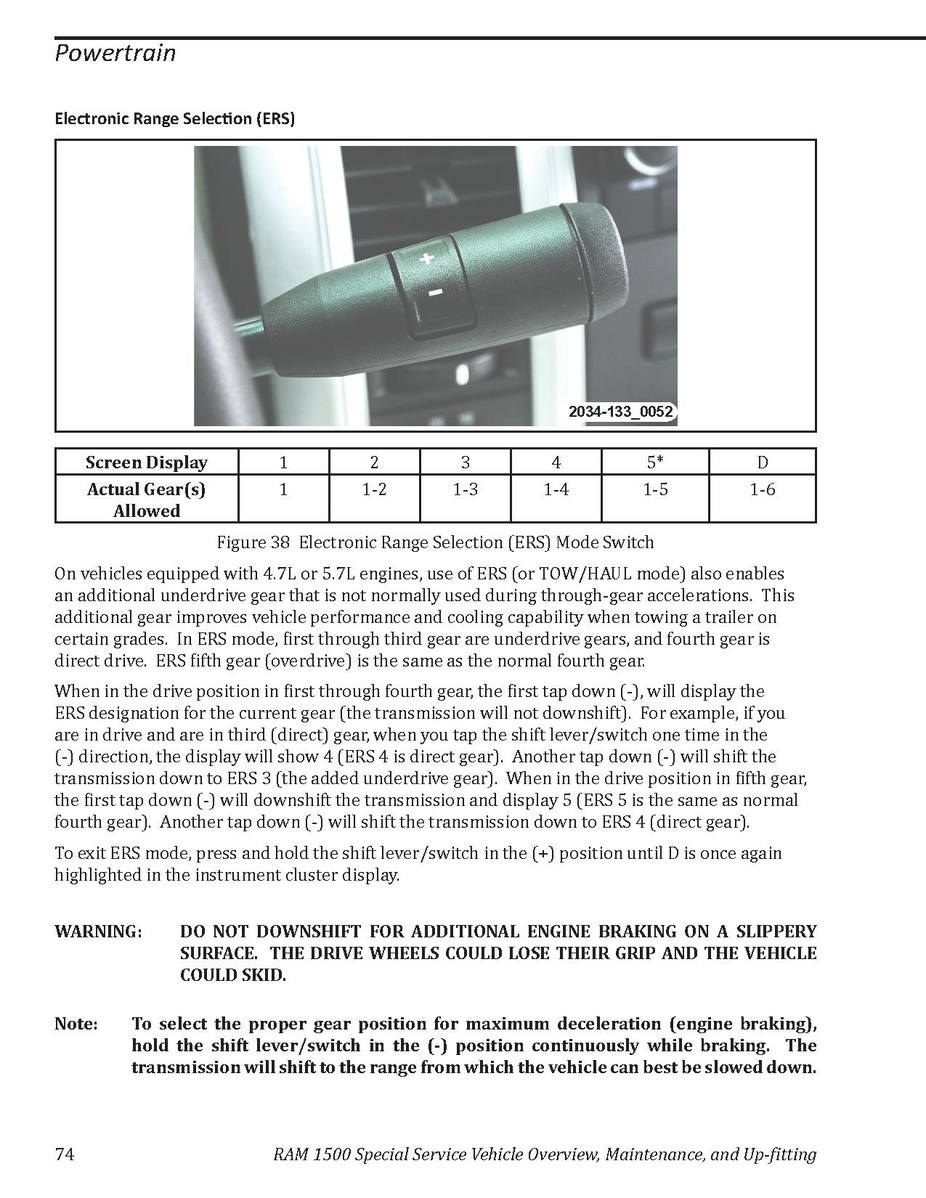 Powertrain

Electronic Range Selection (ERS)

+
-
2034-133_0052

| Screen Display | 1 | 2 | 3 | 4 | 5* | D |
|---|---|---|---|---|---|---|
| Actual Gear(s) Allowed | 1 | 1-2 | 1-3 | 1-4 | 1-5 | 1-6 |

Figure 38 Electronic Range Selection (ERS) Mode Switch

On vehicles equipped with 4.7L or 5.7L engines, use of ERS (or TOW/HAUL mode) also enables an additional underdrive gear that is not normally used during through-gear accelerations. This additional gear improves vehicle performance and cooling capability when towing a trailer on certain grades. In ERS mode, first through third gear are underdrive gears, and fourth gear is direct drive. ERS fifth gear (overdrive) is the same as the normal fourth gear.

When in the drive position in first through fourth gear, the first tap down (-), will display the ERS designation for the current gear (the transmission will not downshift). For example, if you are in drive and are in third (direct) gear, when you tap the shift lever/switch one time in the (-) direction, the display will show 4 (ERS 4 is direct gear). Another tap down (-) will shift the transmission down to ERS 3 (the added underdrive gear). When in the drive position in fifth gear, the first tap down (-) will downshift the transmission and display 5 (ERS 5 is the same as normal fourth gear). Another tap down (-) will shift the transmission down to ERS 4 (direct gear).

To exit ERS mode, press and hold the shift lever/switch in the (+) position until D is once again highlighted in the instrument cluster display.

WARNING: DO NOT DOWNSHIFT FOR ADDITIONAL ENGINE BRAKING ON A SLIPPERY SURFACE. THE DRIVE WHEELS COULD LOSE THEIR GRIP AND THE VEHICLE COULD SKID.

Note: To select the proper gear position for maximum deceleration (engine braking), hold the shift lever/switch in the (-) position continuously while braking. The transmission will shift to the range from which the vehicle can best be slowed down.

74 RAM 1500 Special Service Vehicle Overview, Maintenance, and Up-fitting