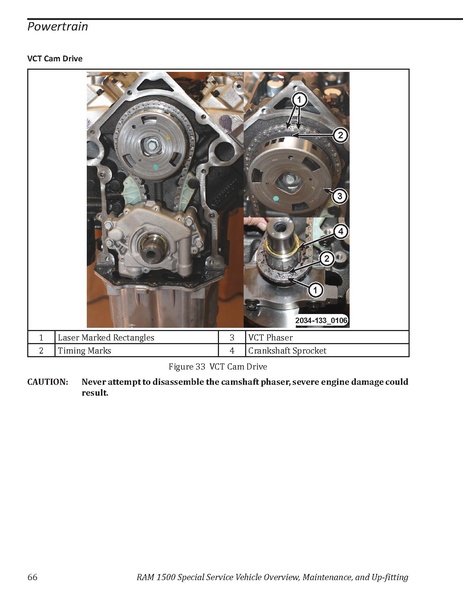 Powertrain

VCT Cam Drive

1
2
3
4
2
1
2034-133_0106

| 1 | Laser Marked Rectangles | 3 | VCT Phaser |
|---|---|---|---|
| 2 | Timing Marks | 4 | Crankshaft Sprocket |

Figure 33 VCT Cam Drive

CAUTION: Never attempt to disassemble the camshaft phaser, severe engine damage could result.

66 RAM 1500 Special Service Vehicle Overview, Maintenance, and Up-fitting