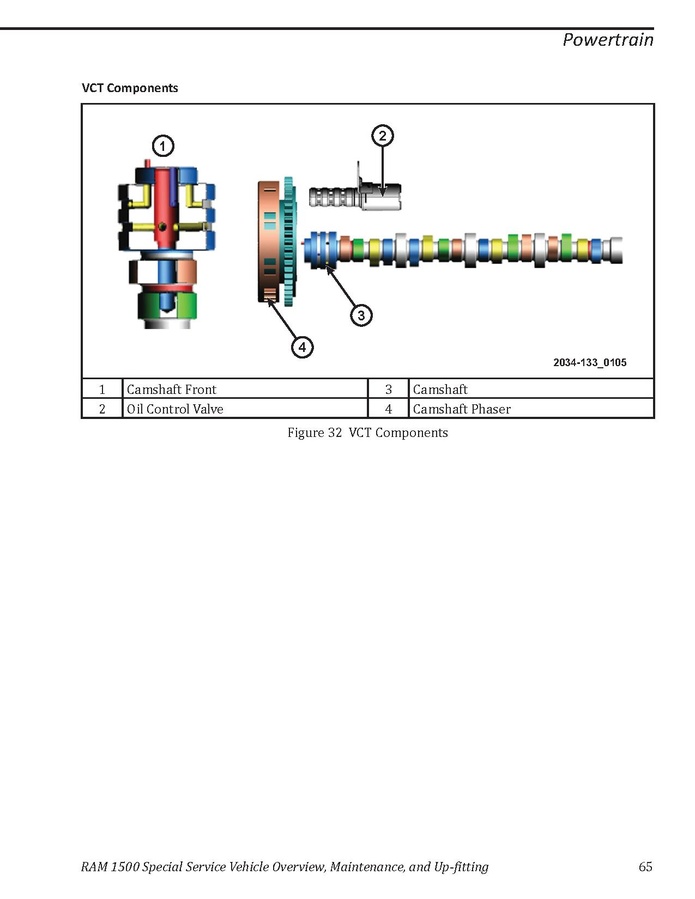 Powertrain

VCT Components

1

2

3

4

2034-133_0105

| 1 | Camshaft Front | 3 | Camshaft |
|---|---|---|---|
| 2 | Oil Control Valve | 4 | Camshaft Phaser |

Figure 32 VCT Components

RAM 1500 Special Service Vehicle Overview, Maintenance, and Up-fitting

65