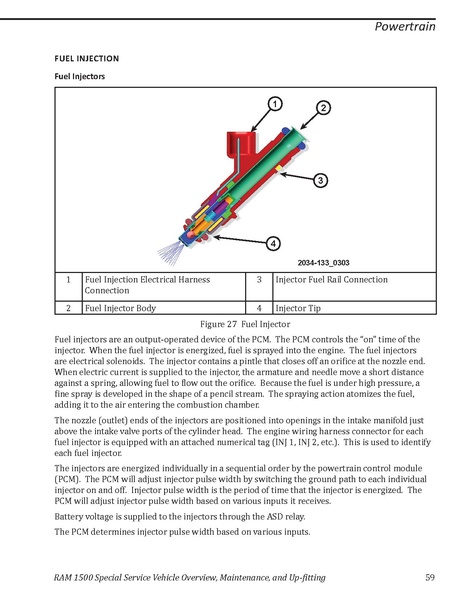 Powertrain

FUEL INJECTION

Fuel Injectors

1
2
3
4
2034-133_0303

| 1 | Fuel Injection Electrical Harness Connection | 3 | Injector Fuel Rail Connection |
|---|---|---|---|
| 2 | Fuel Injector Body | 4 | Injector Tip |

Figure 27 Fuel Injector

Fuel injectors are an output-operated device of the PCM. The PCM controls the "on" time of the injector. When the fuel injector is energized, fuel is sprayed into the engine. The fuel injectors are electrical solenoids. The injector contains a pintle that closes off an orifice at the nozzle end. When electric current is supplied to the injector, the armature and needle move a short distance against a spring, allowing fuel to flow out the orifice. Because the fuel is under high pressure, a fine spray is developed in the shape of a pencil stream. The spraying action atomizes the fuel, adding it to the air entering the combustion chamber.

The nozzle (outlet) ends of the injectors are positioned into openings in the intake manifold just above the intake valve ports of the cylinder head. The engine wiring harness connector for each fuel injector is equipped with an attached numerical tag (INJ 1, INJ 2, etc.). This is used to identify each fuel injector.

The injectors are energized individually in a sequential order by the powertrain control module (PCM). The PCM will adjust injector pulse width by switching the ground path to each individual injector on and off. Injector pulse width is the period of time that the injector is energized. The PCM will adjust injector pulse width based on various inputs it receives.

Battery voltage is supplied to the injectors through the ASD relay.

The PCM determines injector pulse width based on various inputs.

RAM 1500 Special Service Vehicle Overview, Maintenance, and Up-fitting 59