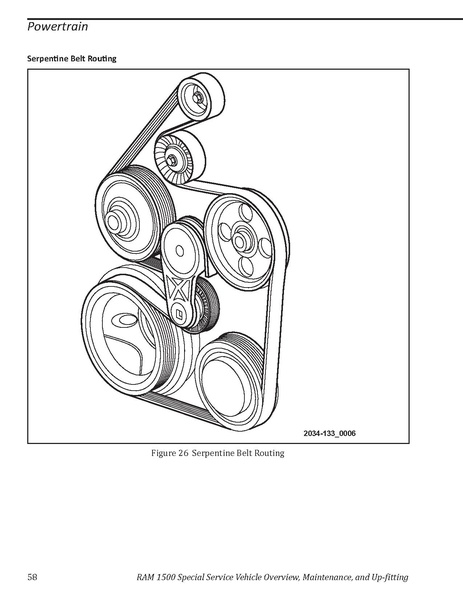 Powertrain

Serpentine Belt Routing

2034-133_0006

Figure 26 Serpentine Belt Routing

58

RAM 1500 Special Service Vehicle Overview, Maintenance, and Up-fitting