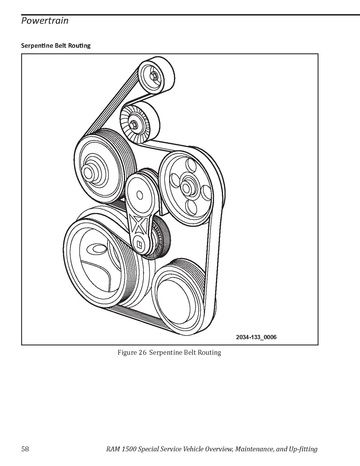 Powertrain

Serpentine Belt Routing

2034-133_0006

Figure 26 Serpentine Belt Routing

58

RAM 1500 Special Service Vehicle Overview, Maintenance, and Up-fitting