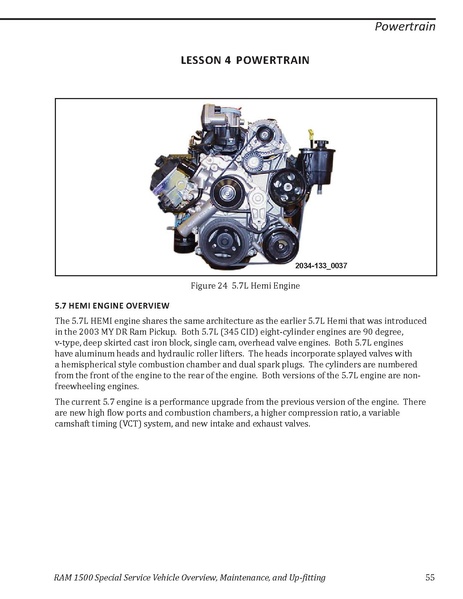 Powertrain

LESSON 4 POWERTRAIN

2034-133_0037

Figure 24 5.7L Hemi Engine

5.7 HEMI ENGINE OVERVIEW

The 5.7L HEMI engine shares the same architecture as the earlier 5.7L Hemi that was introduced in the 2003 MY DR Ram Pickup. Both 5.7L (345 CID) eight-cylinder engines are 90 degree, v-type, deep skirted cast iron block, single cam, overhead valve engines. Both 5.7L engines have aluminum heads and hydraulic roller lifters. The heads incorporate splayed valves with a hemispherical style combustion chamber and dual spark plugs. The cylinders are numbered from the front of the engine to the rear of the engine. Both versions of the 5.7L engine are non-freewheeling engines.

The current 5.7 engine is a performance upgrade from the previous version of the engine. There are new high flow ports and combustion chambers, a higher compression ratio, a variable camshaft timing (VCT) system, and new intake and exhaust valves.

RAM 1500 Special Service Vehicle Overview, Maintenance, and Up-fitting 55