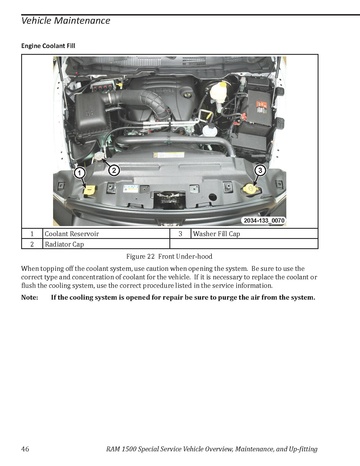 Vehicle Maintenance

Engine Coolant Fill

1
2
3
2034-133_0070

| 1 | Coolant Reservoir | 3 | Washer Fill Cap |
|---|---|---|---|
| 2 | Radiator Cap | | |

Figure 22 Front Under-hood

When topping off the coolant system, use caution when opening the system. Be sure to use the correct type and concentration of coolant for the vehicle. If it is necessary to replace the coolant or flush the cooling system, use the correct procedure listed in the service information.

Note: If the cooling system is opened for repair be sure to purge the air from the system.

46 RAM 1500 Special Service Vehicle Overview, Maintenance, and Up-fitting