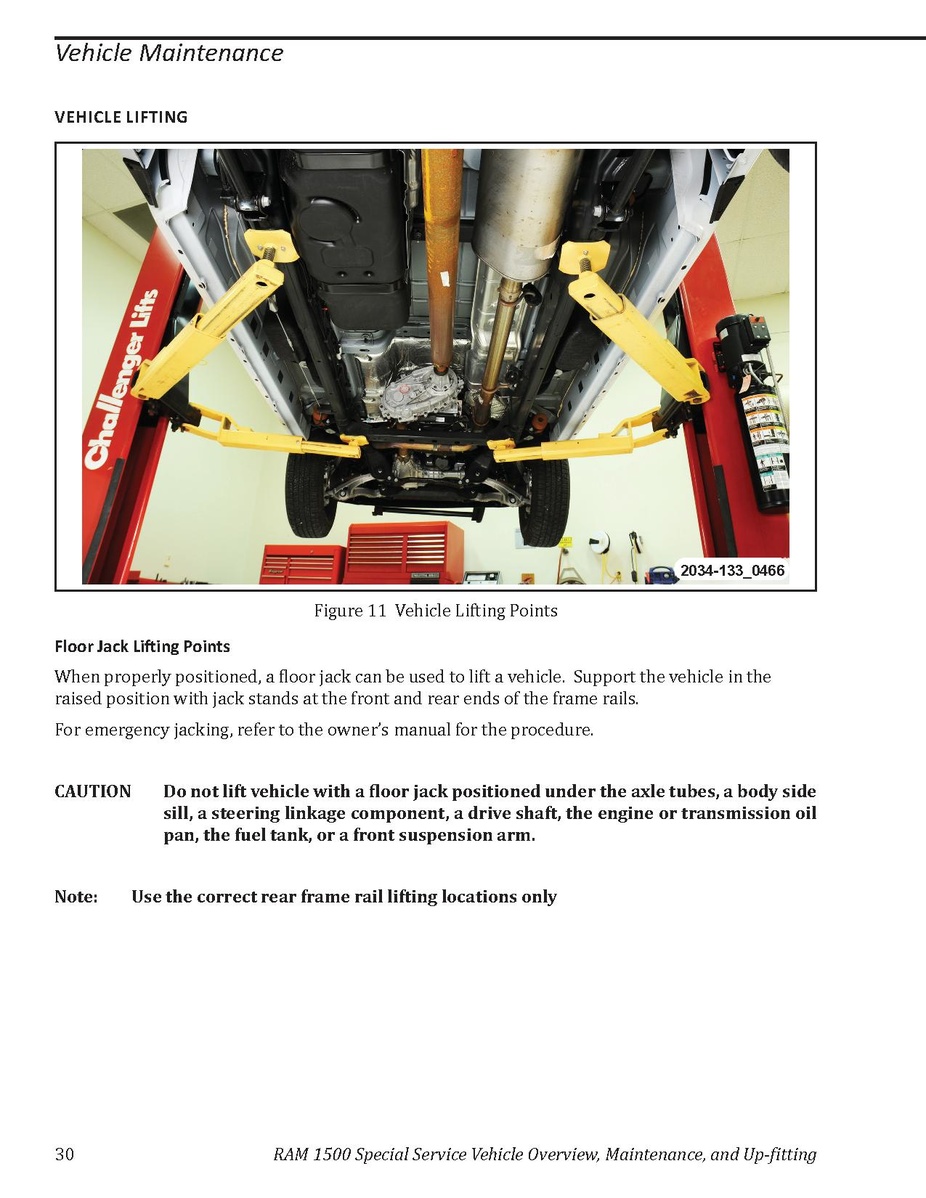 Vehicle Maintenance

VEHICLE LIFTING

Challenger Lifts

2034-133_0466

Figure 11 Vehicle Lifting Points

Floor Jack Lifting Points

When properly positioned, a floor jack can be used to lift a vehicle. Support the vehicle in the raised position with jack stands at the front and rear ends of the frame rails.

For emergency jacking, refer to the owner's manual for the procedure.

CAUTION Do not lift vehicle with a floor jack positioned under the axle tubes, a body side sill, a steering linkage component, a drive shaft, the engine or transmission oil pan, the fuel tank, or a front suspension arm.

Note: Use the correct rear frame rail lifting locations only

30 RAM 1500 Special Service Vehicle Overview, Maintenance, and Up-fitting