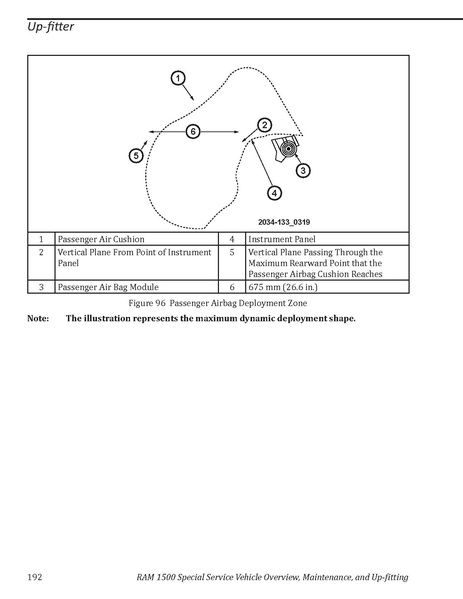 Up-fitter

1

6

2

5

3

4

2034-133_0319

| 1 | Passenger Air Cushion | 4 | Instrument Panel |
|---|---|---|---|
| 2 | Vertical Plane From Point of Instrument Panel | 5 | Vertical Plane Passing Through the Maximum Rearward Point that the Passenger Airbag Cushion Reaches |
| 3 | Passenger Air Bag Module | 6 | 675 mm (26.6 in.) |

Figure 96 Passenger Airbag Deployment Zone

Note: The illustration represents the maximum dynamic deployment shape.

192 RAM 1500 Special Service Vehicle Overview, Maintenance, and Up-fitting