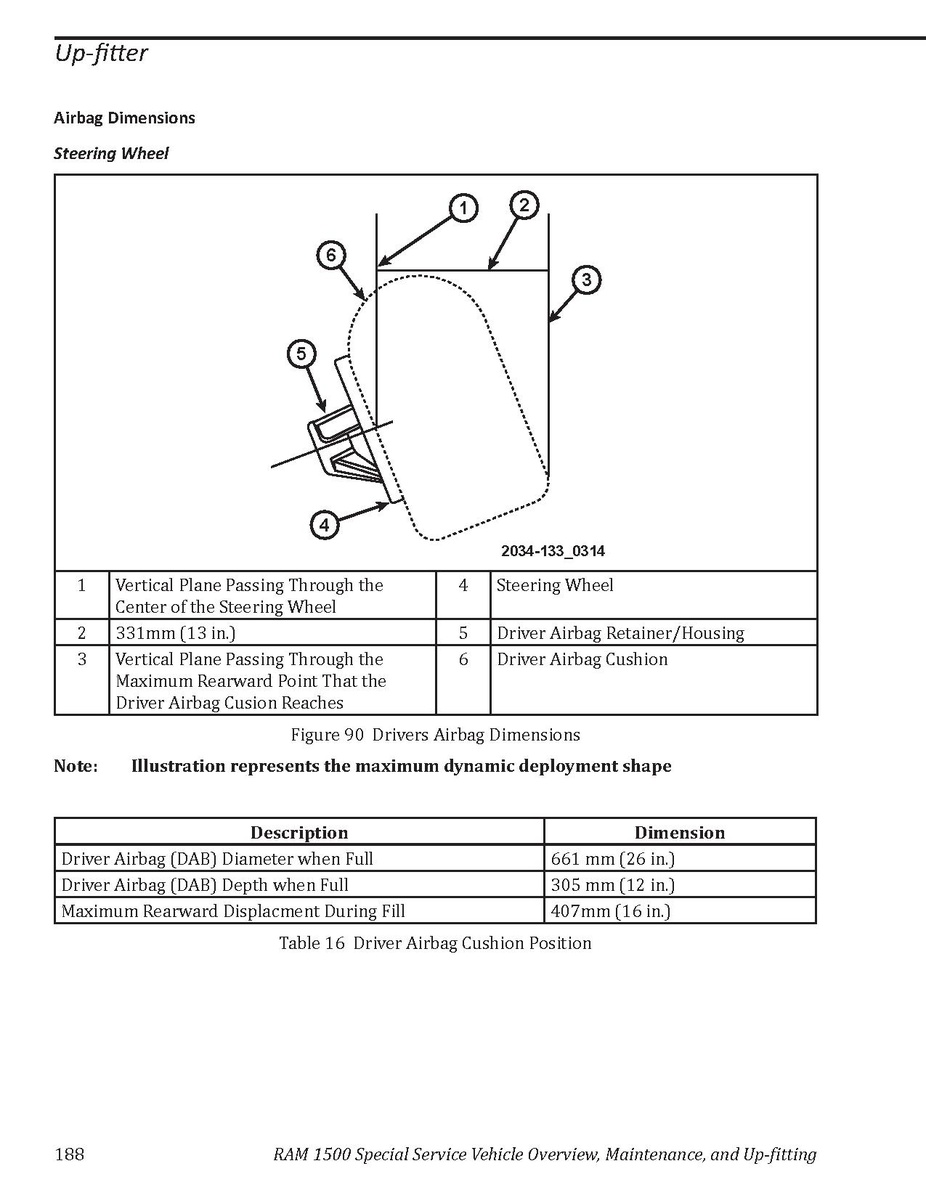 Up-fitter

Airbag Dimensions

Steering Wheel

1
2
6
3
5
4

2034-133_0314

| 1 | Vertical Plane Passing Through the Center of the Steering Wheel | 4 | Steering Wheel |
|---|---|---|---|
| 2 | 331mm (13 in.) | 5 | Driver Airbag Retainer/Housing |
| 3 | Vertical Plane Passing Through the Maximum Rearward Point That the Driver Airbag Cusion Reaches | 6 | Driver Airbag Cushion |

Figure 90 Drivers Airbag Dimensions

Note: Illustration represents the maximum dynamic deployment shape

| Description | Dimension |
|---|---|
| Driver Airbag (DAB) Diameter when Full | 661 mm (26 in.) |
| Driver Airbag (DAB) Depth when Full | 305 mm (12 in.) |
| Maximum Rearward Displacment During Fill | 407mm (16 in.) |

Table 16 Driver Airbag Cushion Position

188 RAM 1500 Special Service Vehicle Overview, Maintenance, and Up-fitting